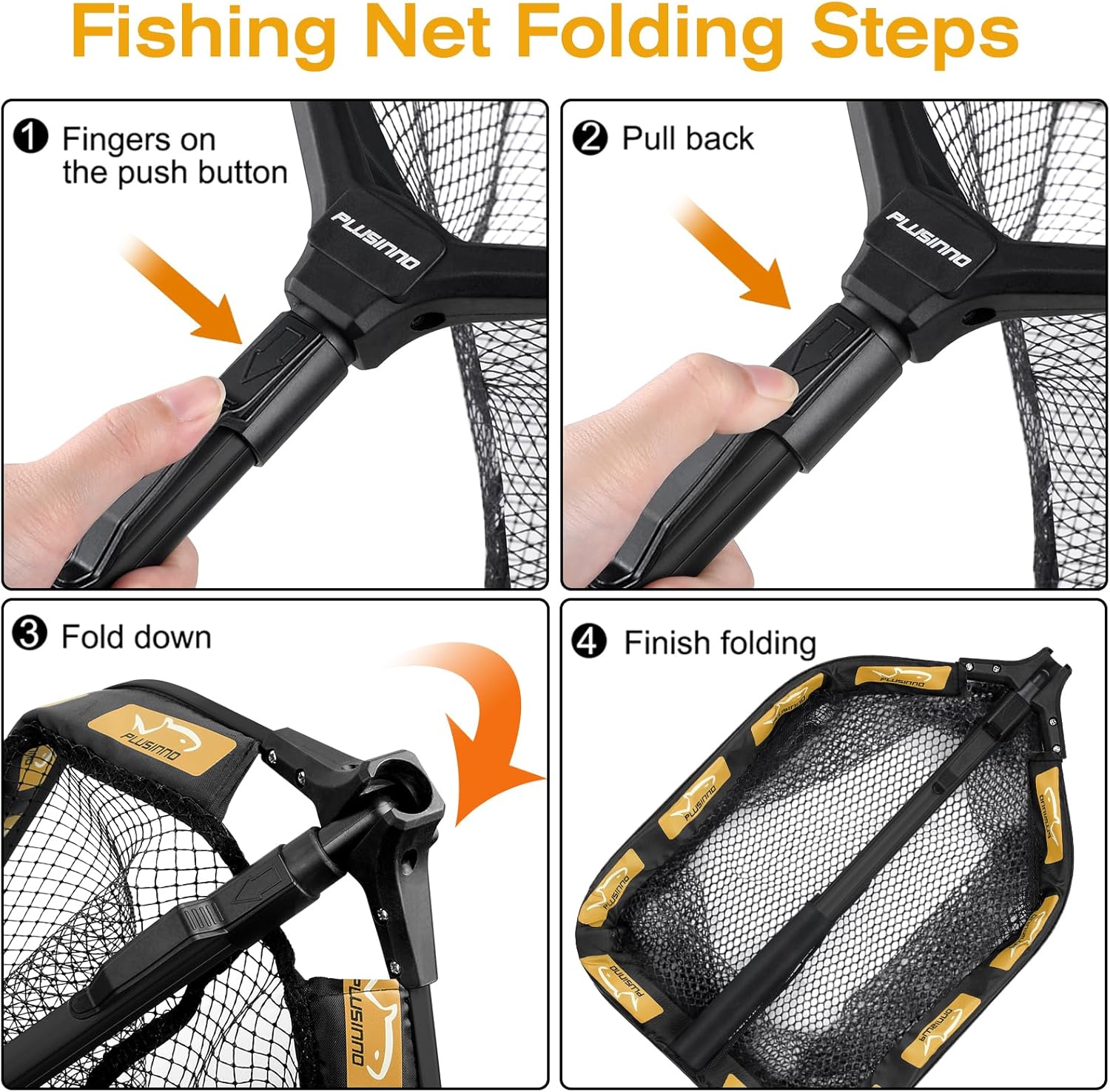 Fishing Net Folding Steps

❶ Fingers on the push button

PLUSINNO

❷ Pull back

PLUSINNO

❸ Fold down

PLUSINNO

PLUSINNO

❹ Finish folding

PLUSINNO

PLUSINNO

PLUSINNO

PLUSINNO

PLUSINNO

PLUSINNO

PLUSINNO

PLUSINNO