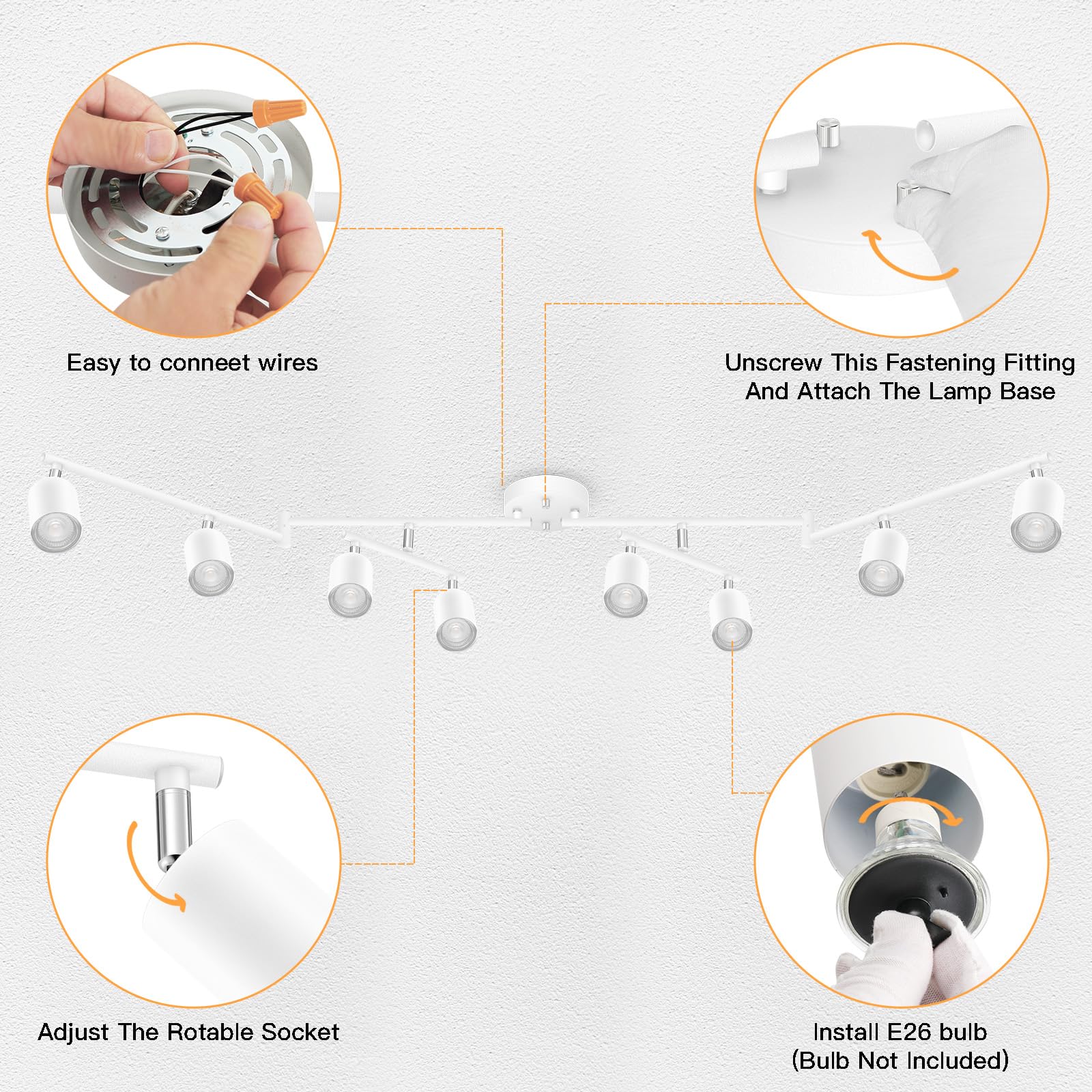 Easy to conneet wires

Unscrew This Fastening Fitting And Attach The Lamp Base

Adjust The Rotable Socket

Install E26 bulb
(Bulb Not Included)