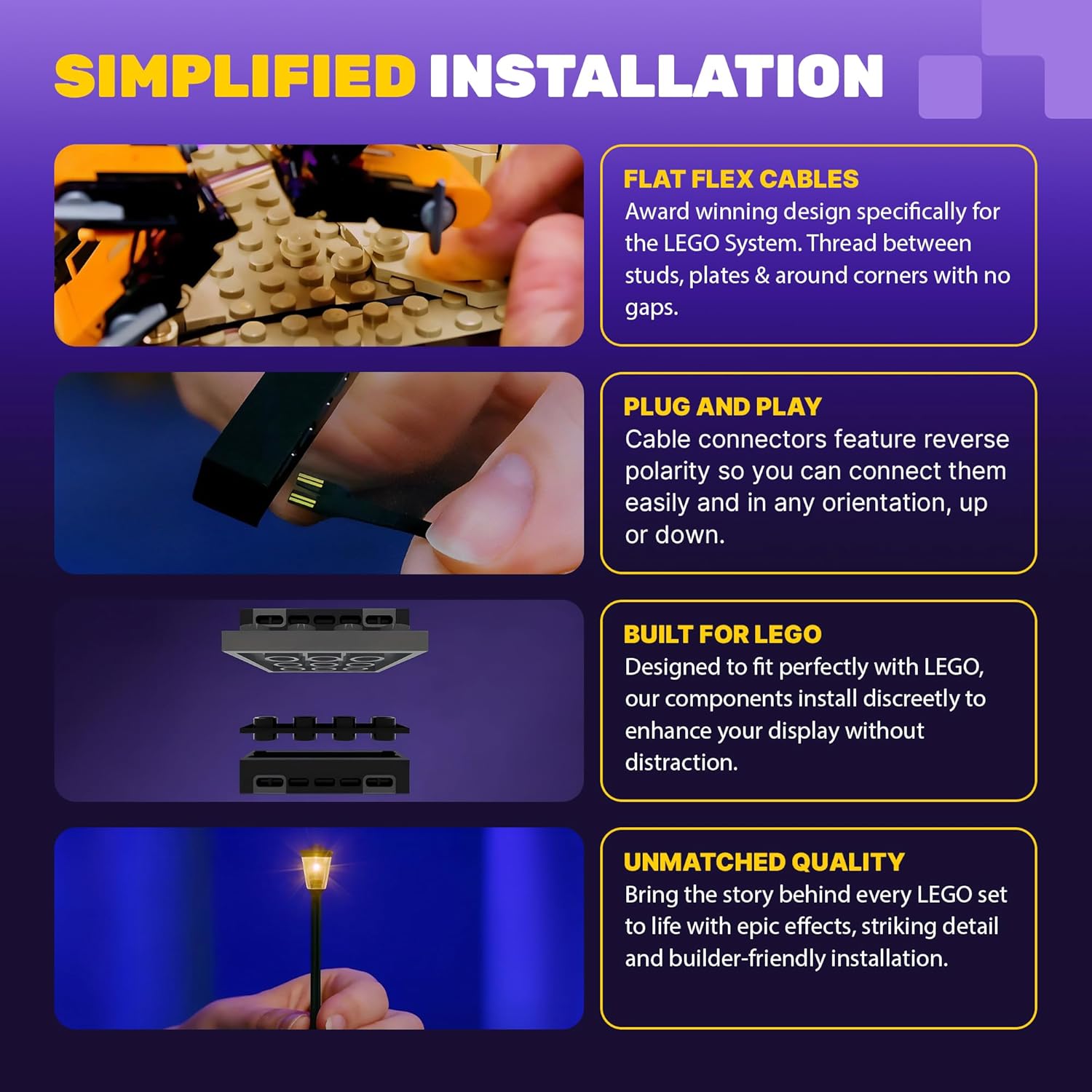 SIMPLIFIED INSTALLATION

FLAT FLEX CABLES
Award winning design specifically for the LEGO System. Thread between studs, plates & around corners with no gaps.

PLUG AND PLAY
Cable connectors feature reverse polarity so you can connect them easily and in any orientation, up or down.

BUILT FOR LEGO
Designed to fit perfectly with LEGO, our components install discreetly to enhance your display without distraction.

UNMATCHED QUALITY
Bring the story behind every LEGO set to life with epic effects, striking detail and builder-friendly installation.