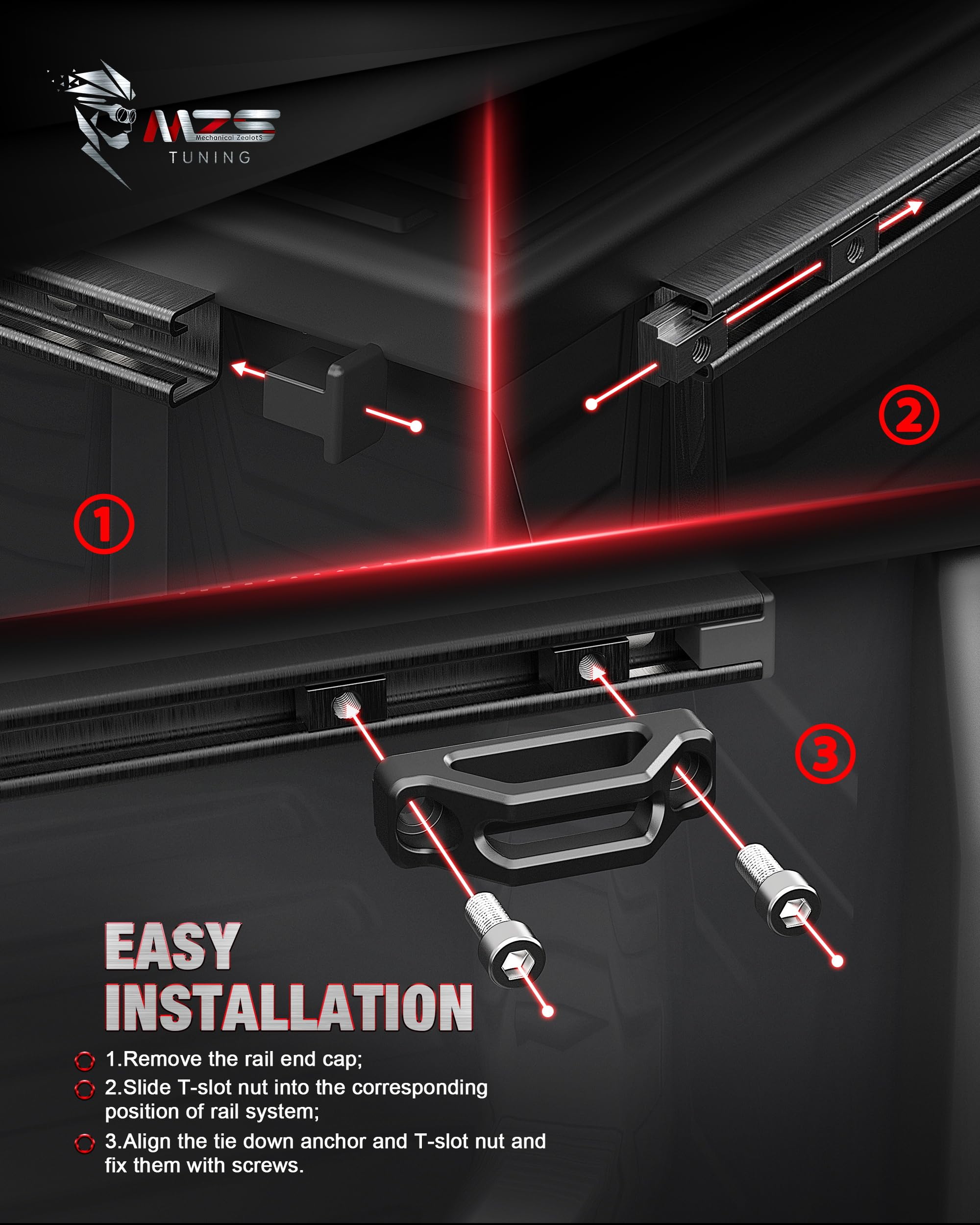 MZS
Mechanical ZealotS
TUNING

②

①

③

EASY
INSTALLATION

1.Remove the rail end cap;

2.Slide T-slot nut into the corresponding position of rail system;

3.Align the tie down anchor and T-slot nut and fix them with screws.