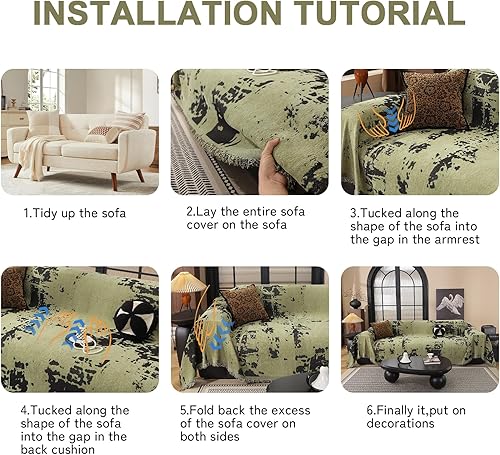 INSTALLATION TUTORIAL

1.Tidy up the sofa

2.Lay the entire sofa cover on the sofa

3.Tucked along the shape of the sofa into the gap in the armrest

4.Tucked along the shape of the sofa into the gap in the back cushion

5.Fold back the excess of the sofa cover on both sides

6.Finally it,put on decorations