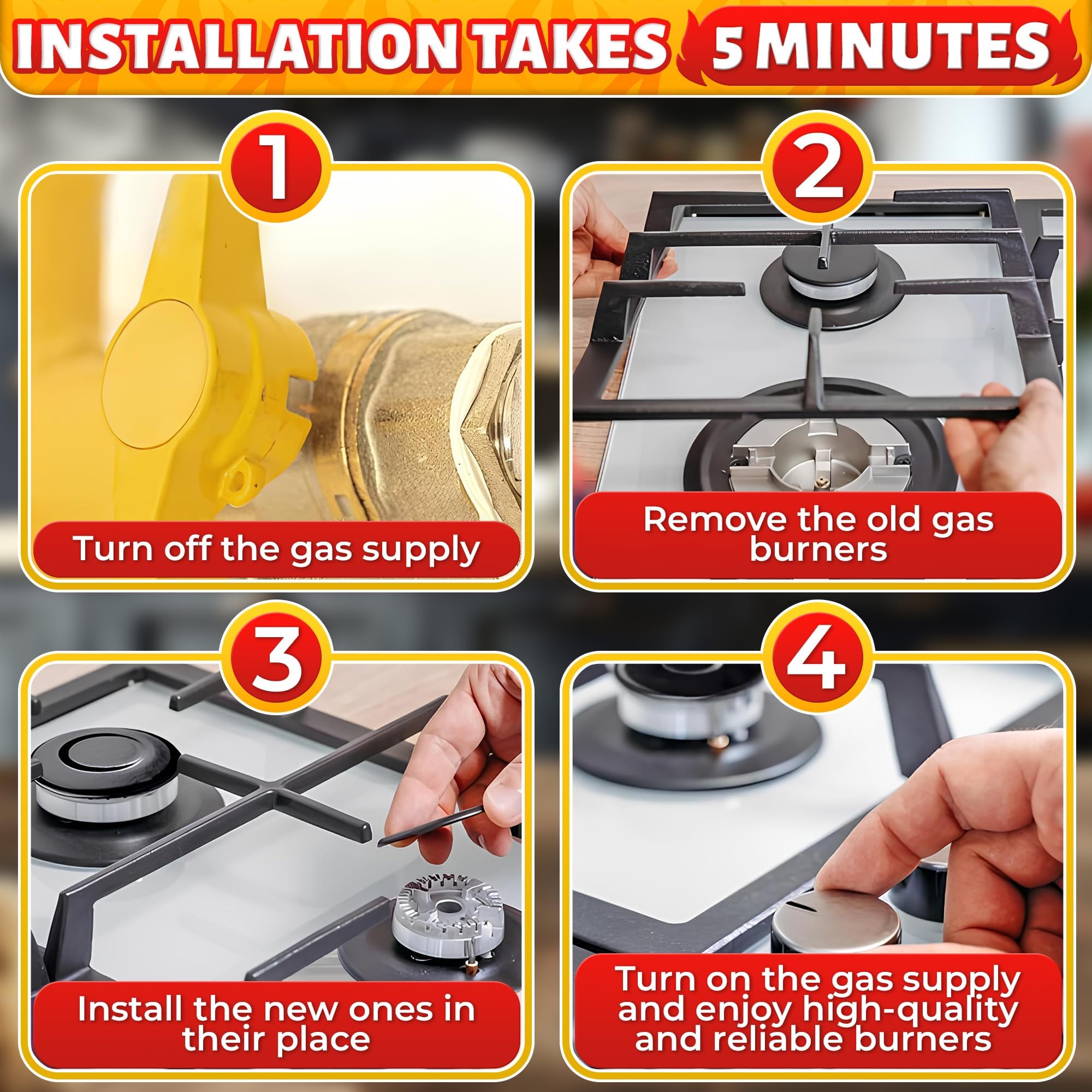 INSTALLATION TAKES 5 MINUTES

1

Turn off the gas supply

2

Remove the old gas burners

3

Install the new ones in their place

4

Turn on the gas supply and enjoy high-quality and reliable burners