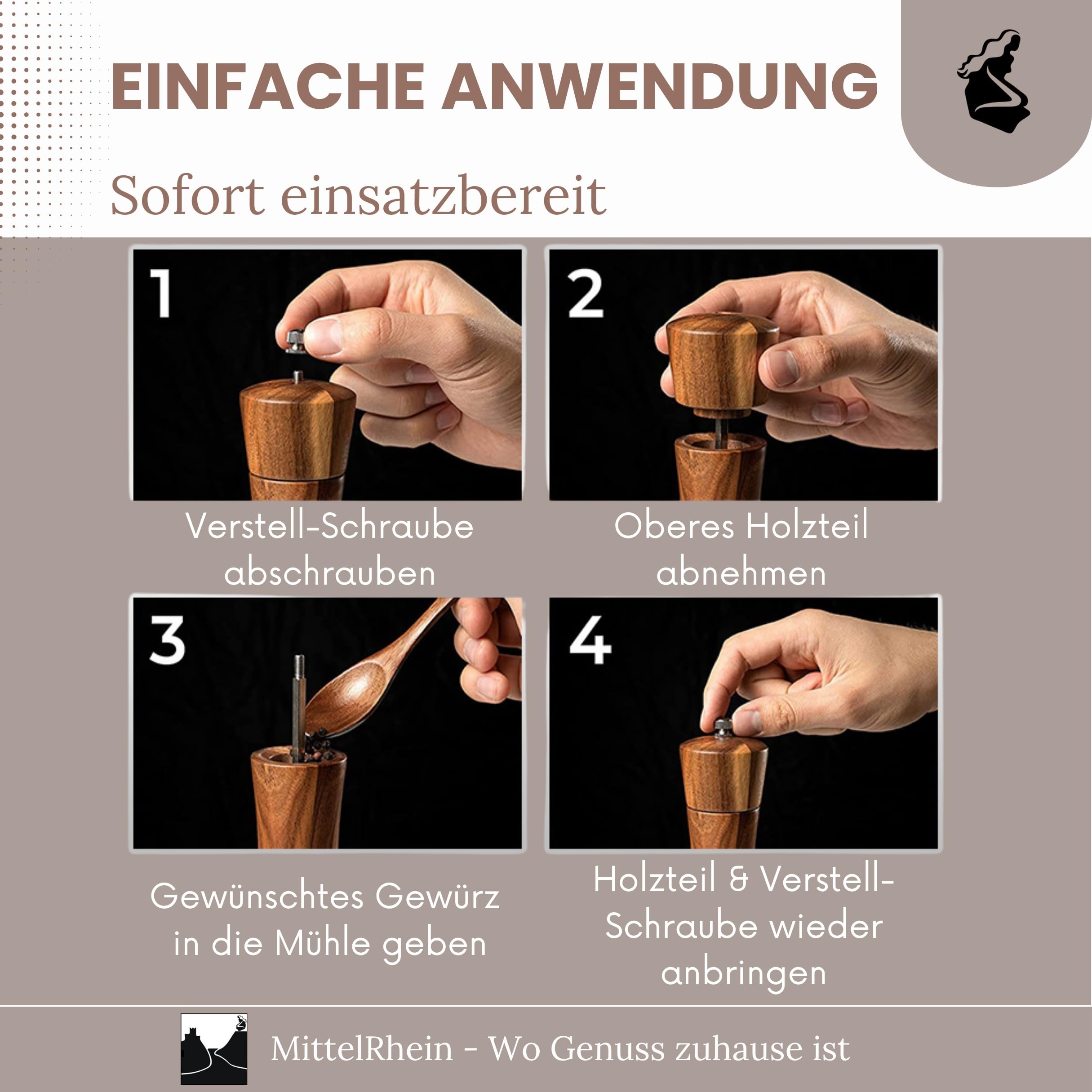 EINFACHE ANWENDUNG

Sofort einsatzbereit

1

Verstell-Schraube abschrauben

2

Oberes Holzteil abnehmen

3

Gewünschtes Gewürz in die Mühle geben

4

Holzteil & Verstell-Schraube wieder anbringen

MittelRhein - Wo Genuss zuhause ist