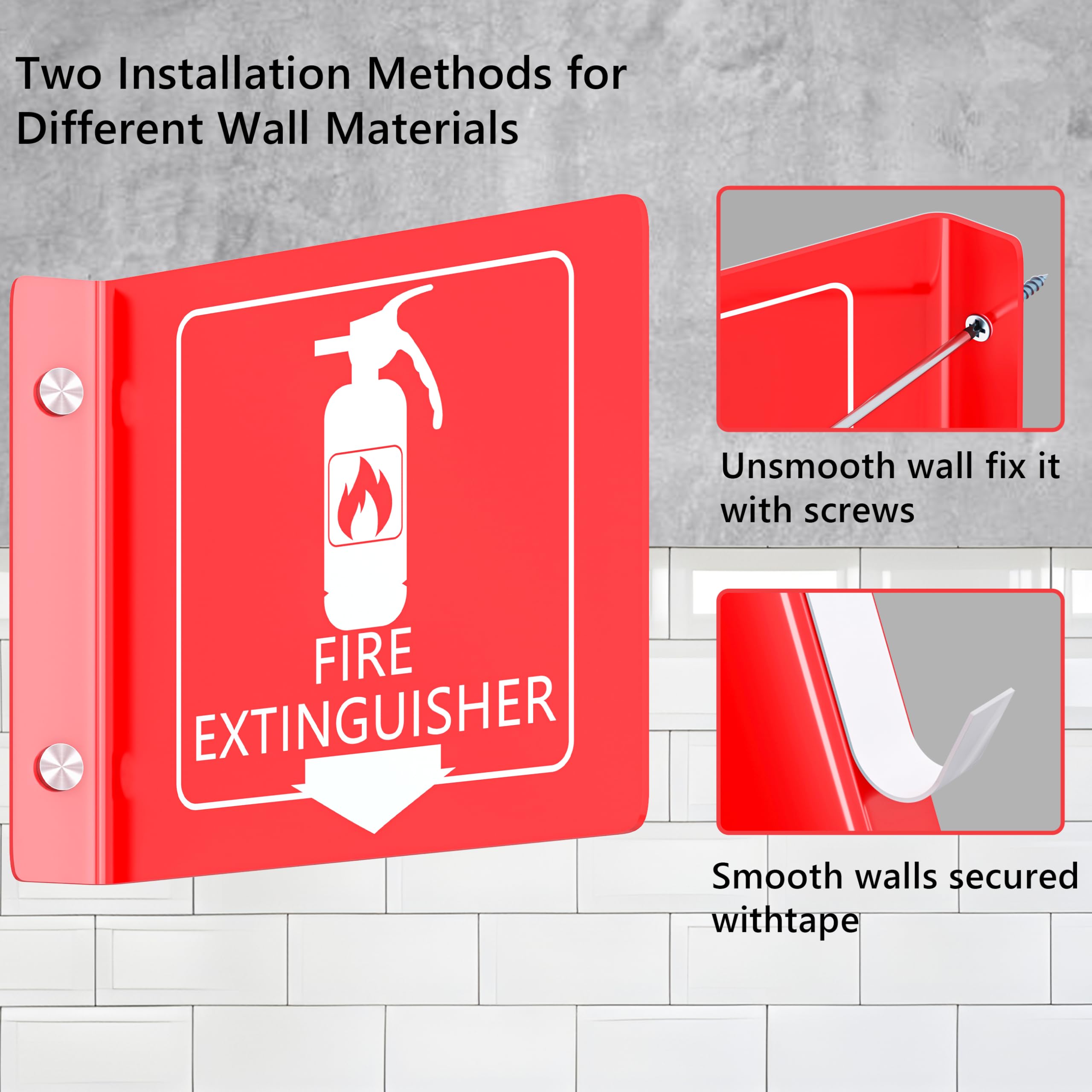 Two Installation Methods for Different Wall Materials

FIRE EXTINGUISHER

Unsmooth wall fix it with screws

Smooth walls secured withtape