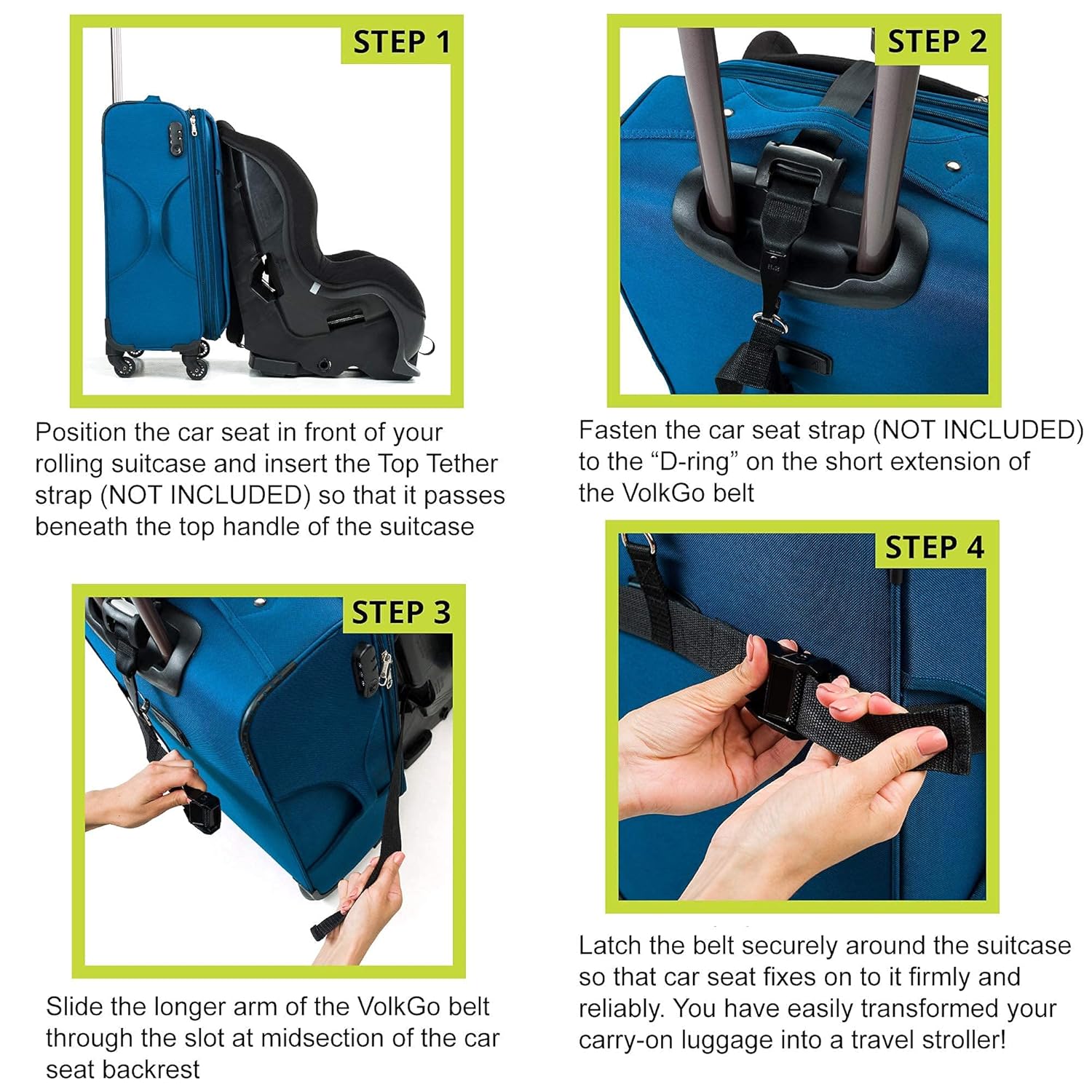 STEP 1

Position the car seat in front of your rolling suitcase and insert the Top Tether strap (NOT INCLUDED) so that it passes beneath the top handle of the suitcase

STEP 2

Fasten the car seat strap (NOT INCLUDED) to the “D-ring” on the short extension of the VolkGo belt

STEP 3

Slide the longer arm of the VolkGo belt through the slot at midsection of the car seat backrest

STEP 4

Latch the belt securely around the suitcase so that car seat fixes on to it firmly and reliably. You have easily transformed your carry-on luggage into a travel stroller!