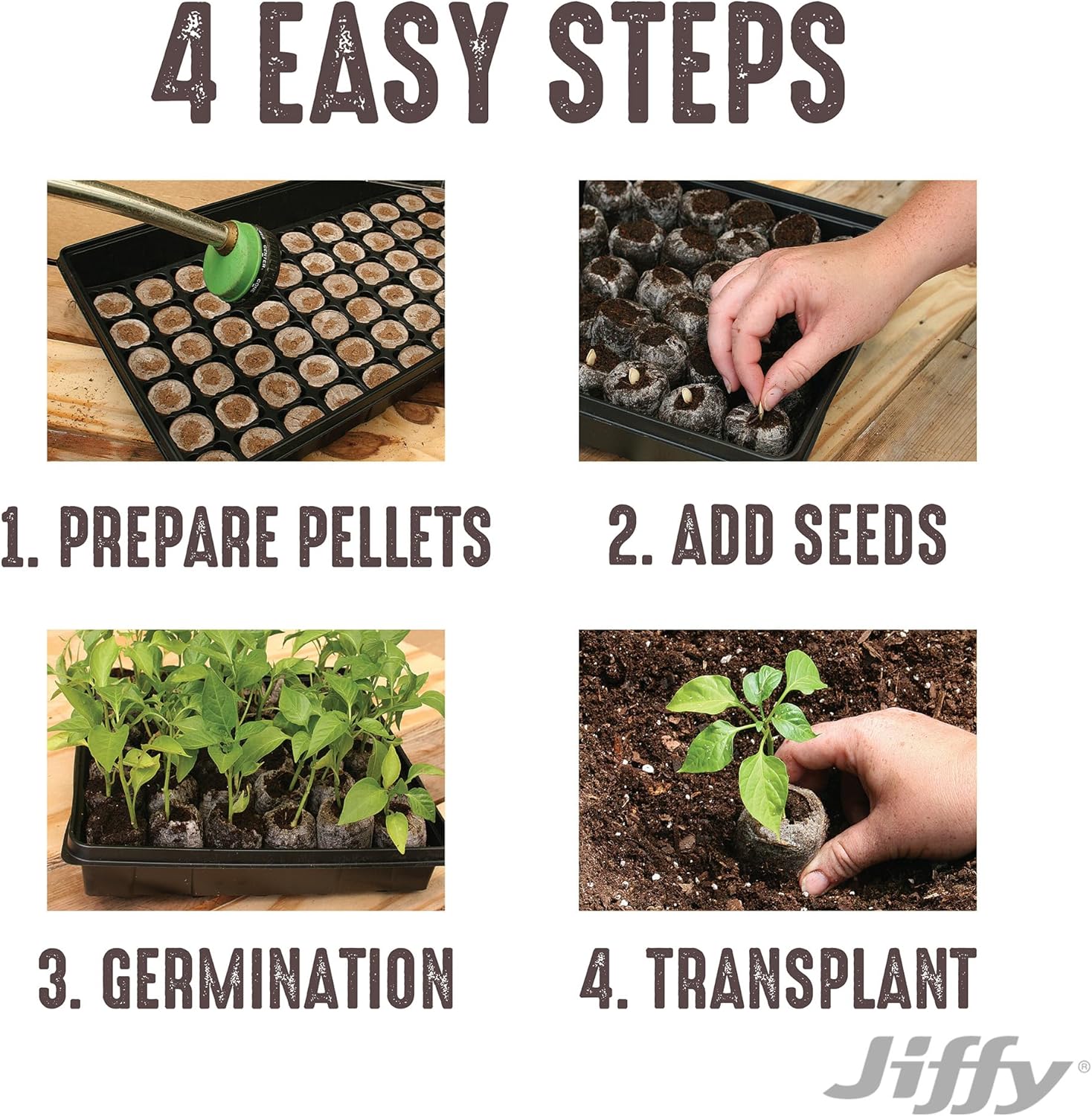 4 EASY STEPS

1. PREPARE PELLETS

2. ADD SEEDS

3. GERMINATION

4. TRANSPLANT

Jiffy®