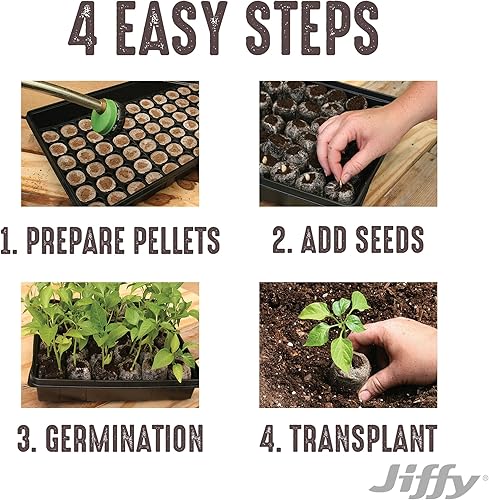 4 EASY STEPS

1. PREPARE PELLETS

2. ADD SEEDS

3. GERMINATION

4. TRANSPLANT

Jiffy®