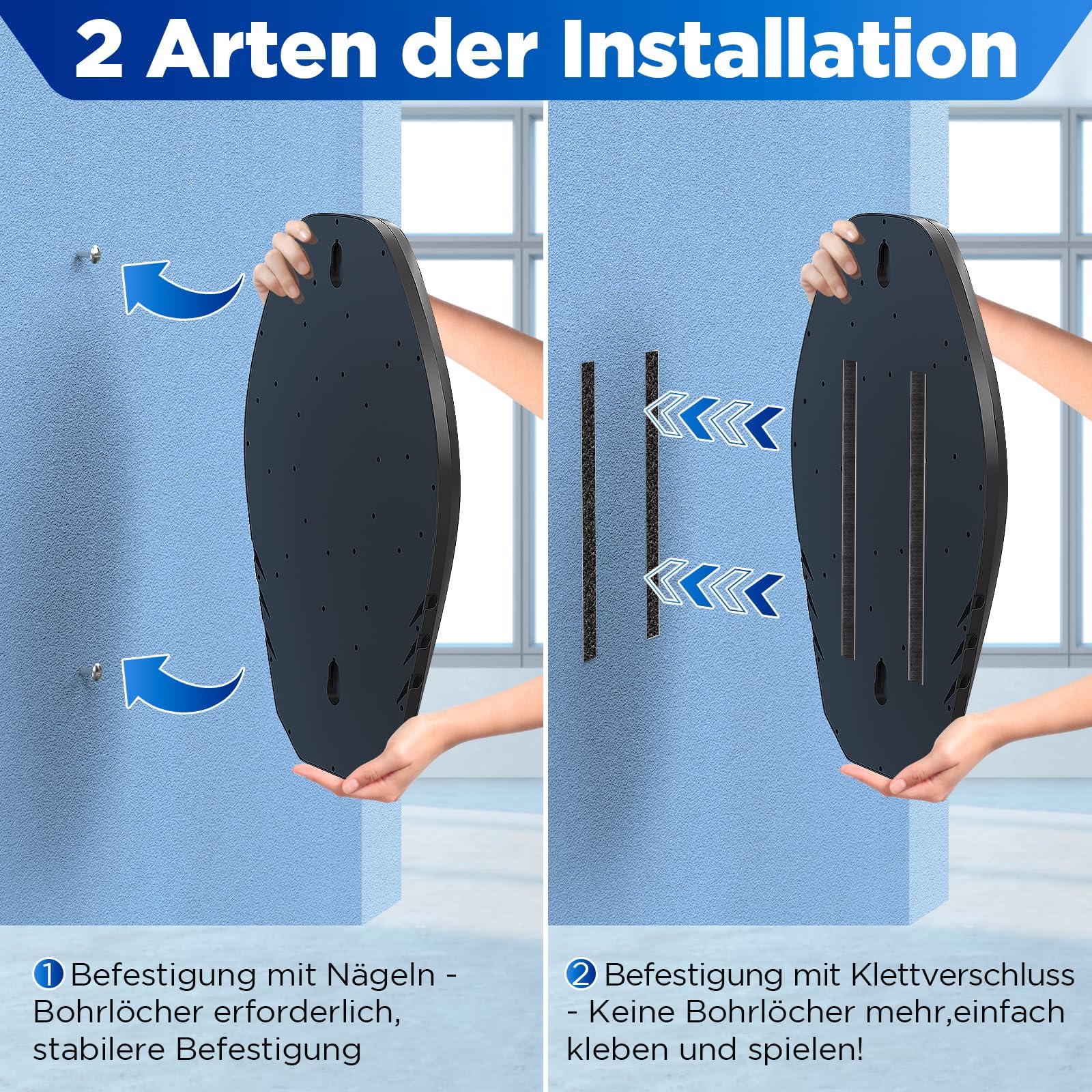 2 Arten der Installation

1 Befestigung mit Nägeln - Bohrlöcher erforderlich, stabilere Befestigung

2 Befestigung mit Klettverschluss - Keine Bohrlöcher mehr,einfach kleben und spielen!