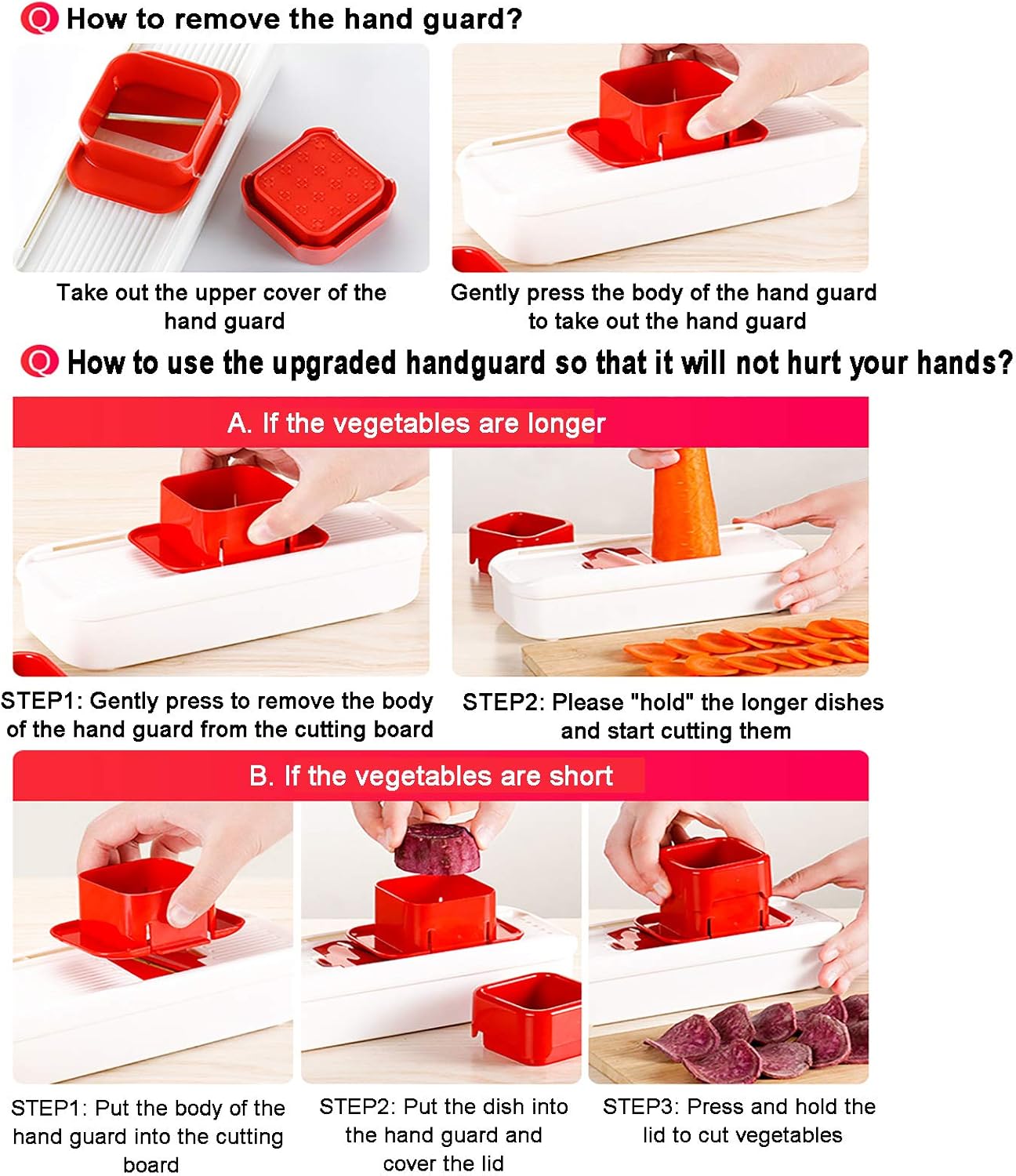 Q How to remove the hand guard?

Take out the upper cover of the hand guard

Gently press the body of the hand guard to take out the hand guard

Q How to use the upgraded handguard so that it will not hurt your hands?

A. If the vegetables are longer

STEP1: Gently press to remove the body of the hand guard from the cutting board

STEP2: Please "hold" the longer dishes and start cutting them

B. If the vegetables are short

STEP1: Put the body of the hand guard into the cutting board

STEP2: Put the dish into the hand guard and cover the lid

STEP3: Press and hold the lid to cut vegetables