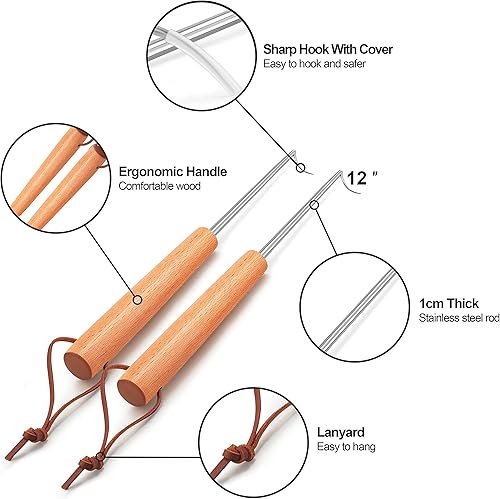 Sharp Hook With Cover
Easy to hook and safer

Ergonomic Handle
Comfortable wood

12 "

1cm Thick
Stainless steel rod

Lanyard
Easy to hang