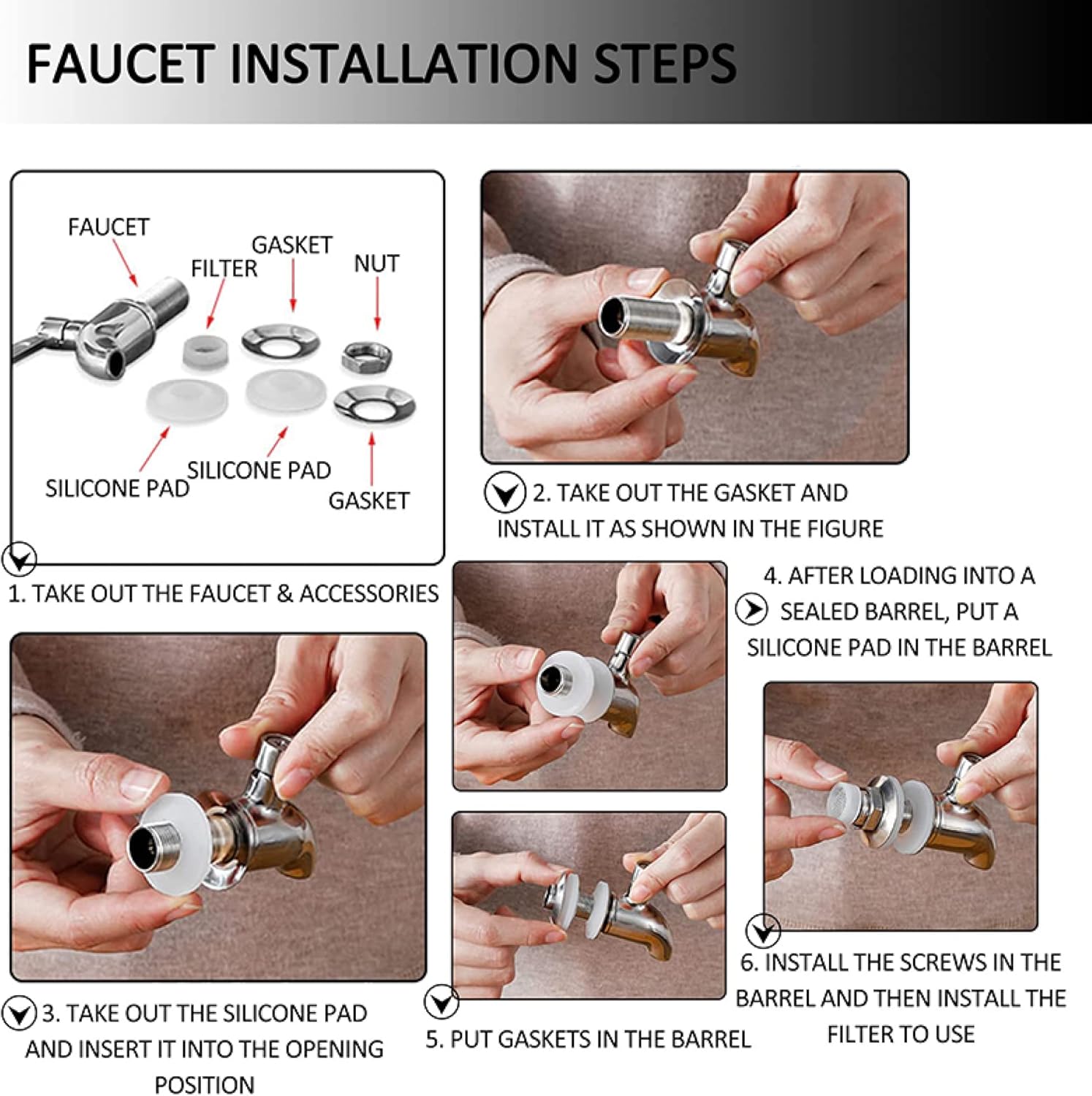 FAUCET INSTALLATION STEPS

FAUCET

FILTER

GASKET

NUT

SILICONE PAD

SILICONE PAD

GASKET

1. TAKE OUT THE FAUCET & ACCESSORIES

2. TAKE OUT THE GASKET AND INSTALL IT AS SHOWN IN THE FIGURE

3. TAKE OUT THE SILICONE PAD AND INSERT IT INTO THE OPENING POSITION

4. AFTER LOADING INTO A SEALED BARREL, PUT A SILICONE PAD IN THE BARREL

5. PUT GASKETS IN THE BARREL

6. INSTALL THE SCREWS IN THE BARREL AND THEN INSTALL THE FILTER TO USE