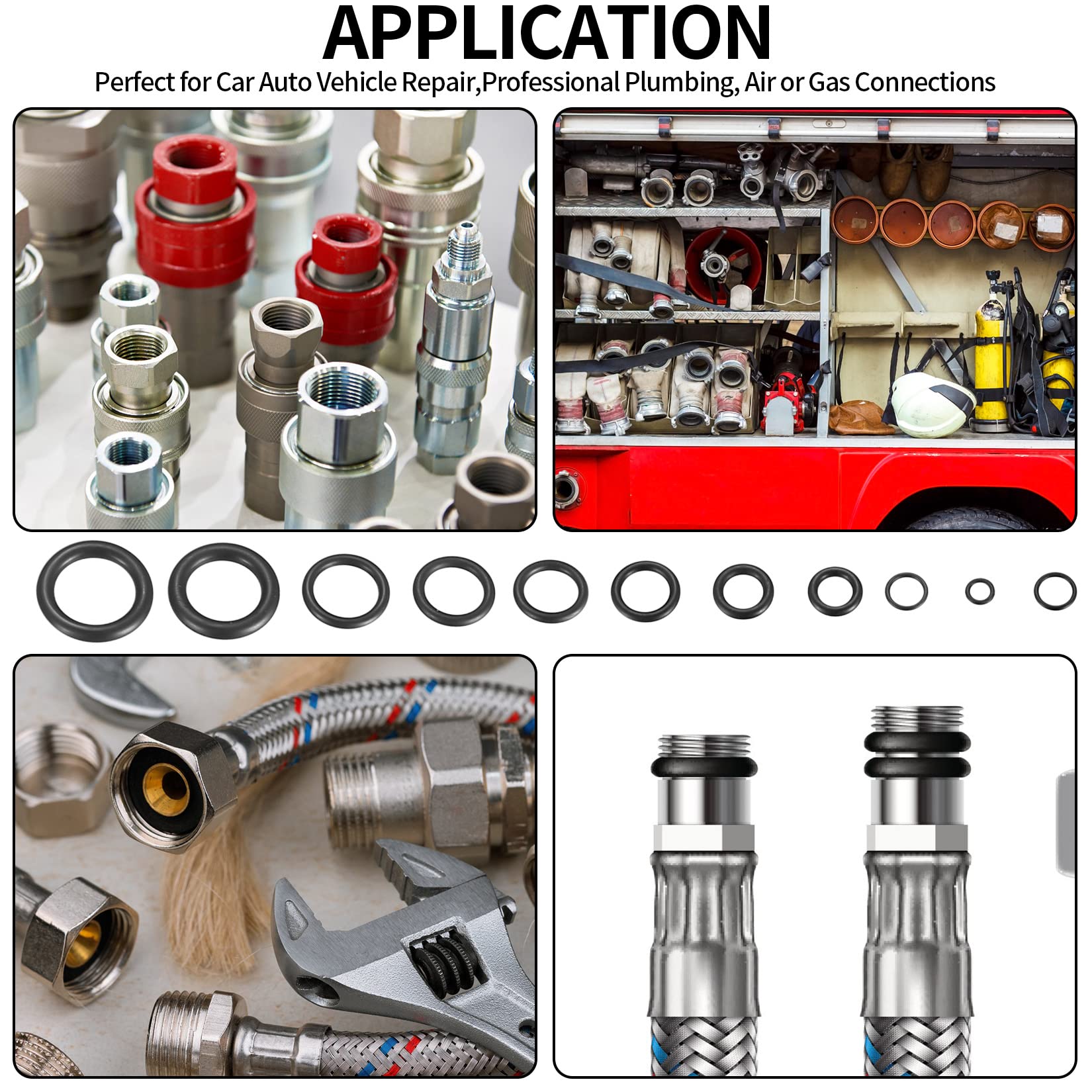 APPLICATION

Perfect for Car Auto Vehicle Repair,Professional Plumbing, Air or Gas Connections