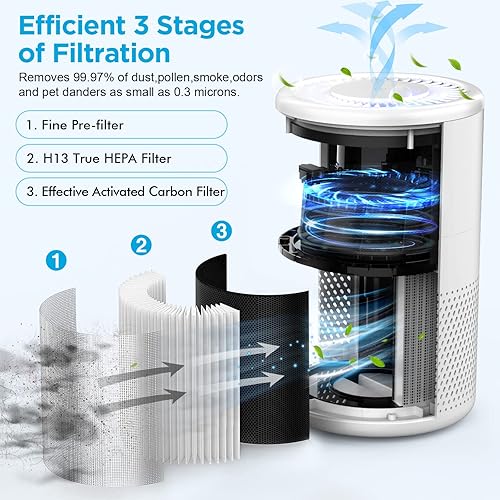 Efficient 3 Stages of Filtration

Removes 99.97% of dust,pollen,smoke,odors and pet danders as small as 0.3 microns.

1. Fine Pre-filter

2. H13 True HEPA Filter

3. Effective Activated Carbon Filter

1

2

3