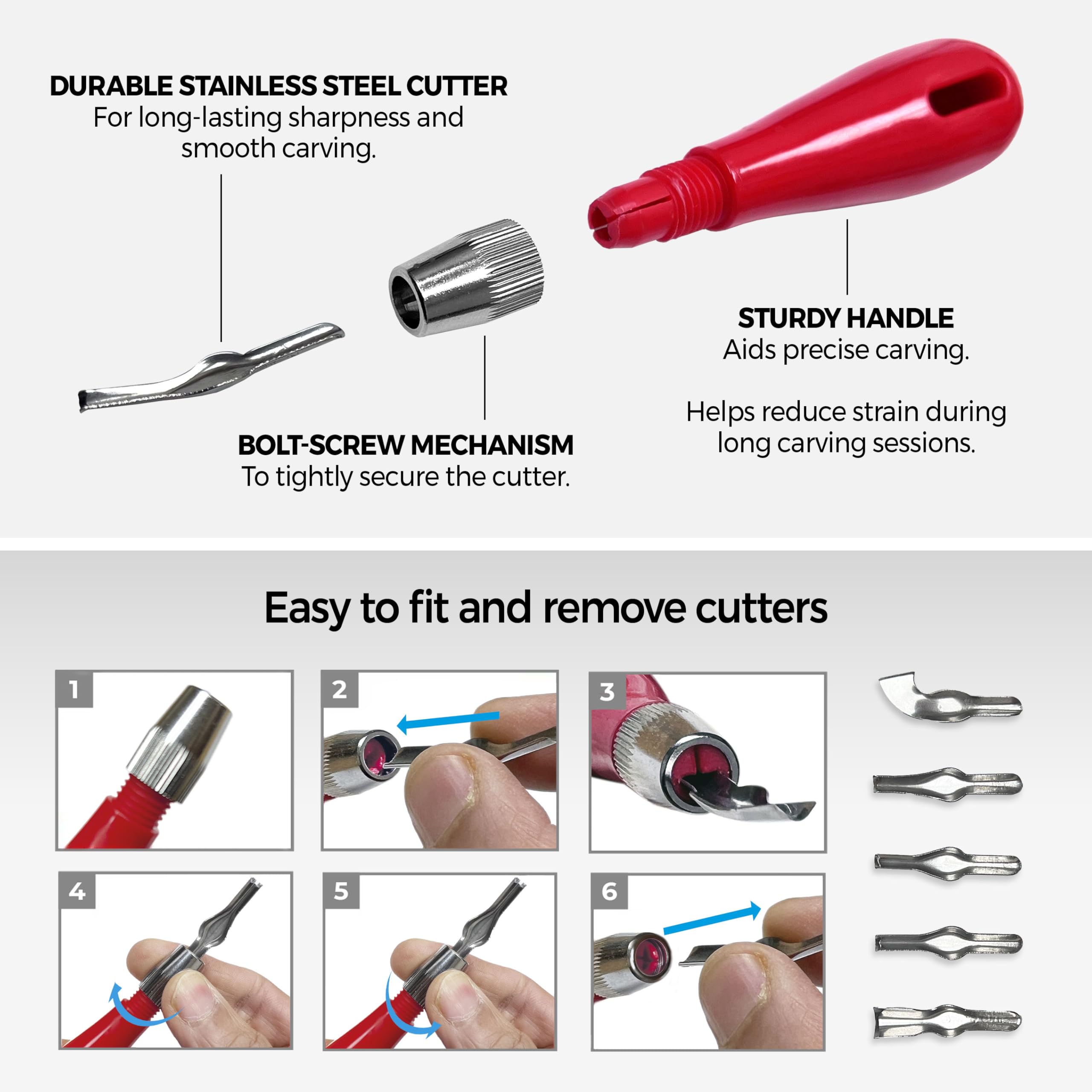 DURABLE STAINLESS STEEL CUTTER
For long-lasting sharpness and smooth carving.

BOLT-SCREW MECHANISM
To tightly secure the cutter.

STURDY HANDLE
Aids precise carving.

Helps reduce strain during long carving sessions.

Easy to fit and remove cutters

1

2

3

4

5

6