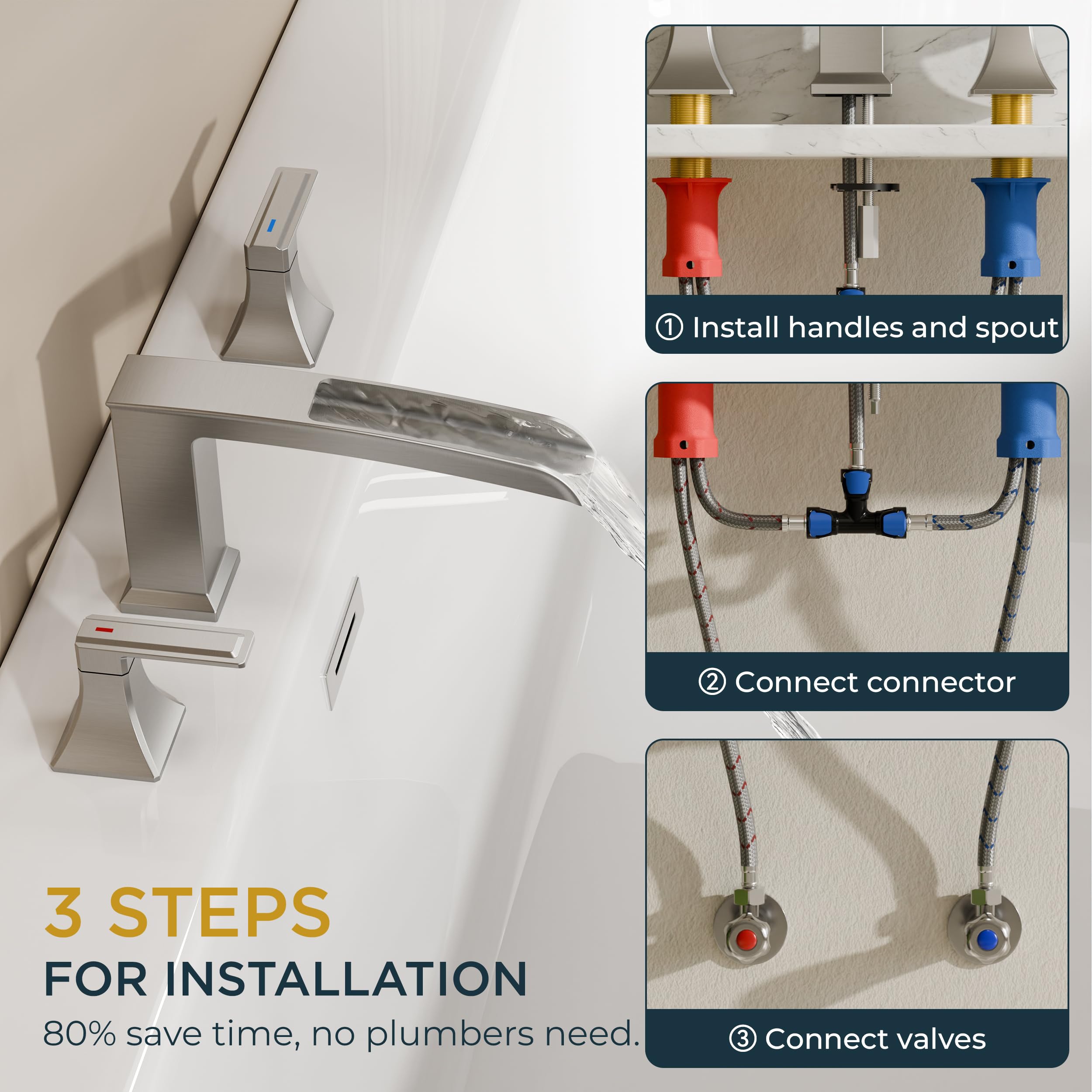 ① Install handles and spout

② Connect connector

③ Connect valves

3 STEPS
FOR INSTALLATION
80% save time, no plumbers need.