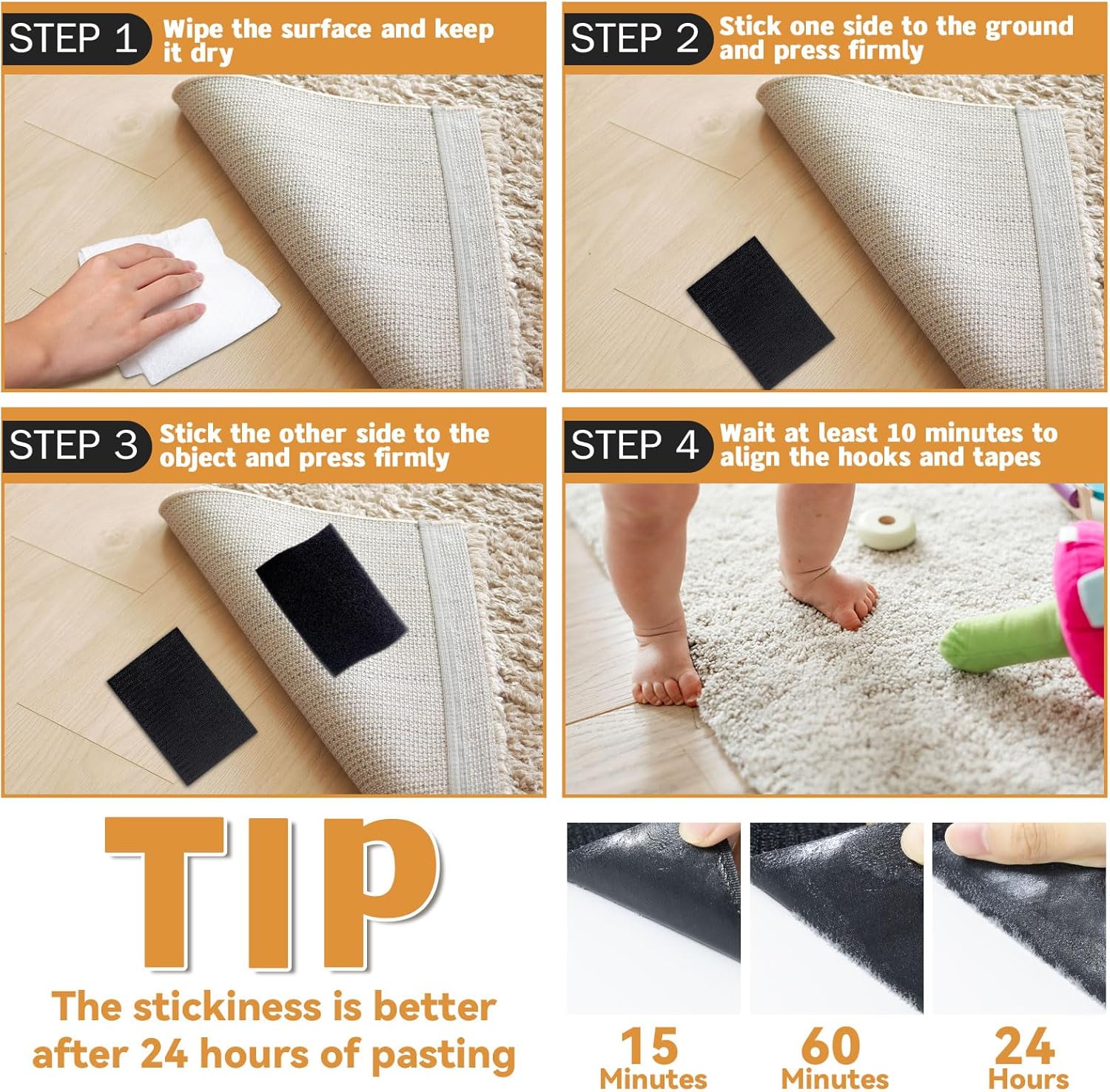 STEP 1 Wipe the surface and keep it dry

STEP 2 Stick one side to the ground and press firmly

STEP 3 Stick the other side to the object and press firmly

STEP 4 Wait at least 10 minutes to align the hooks and tapes

TIP

The stickiness is better after 24 hours of pasting

15 Minutes

60 Minutes

24 Hours