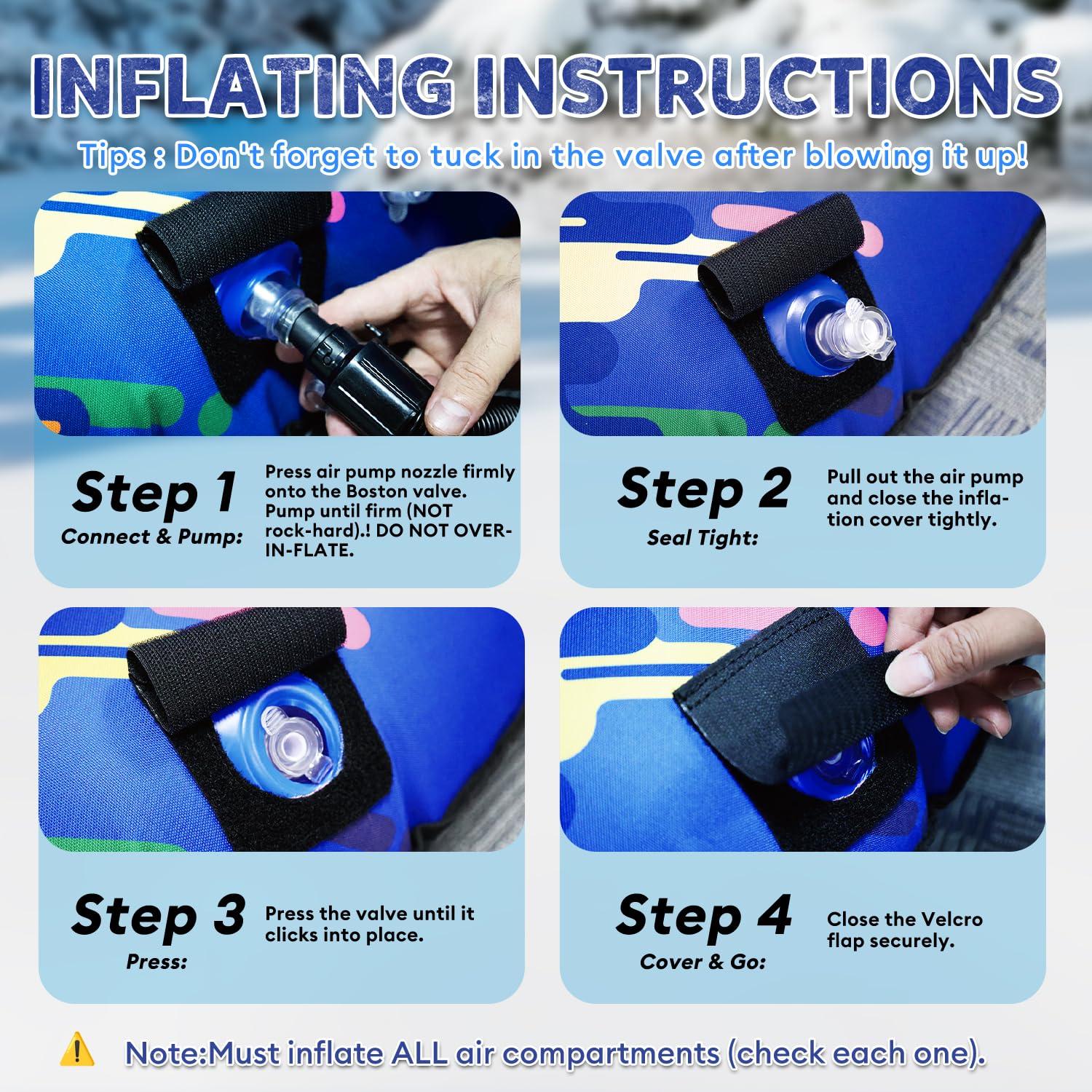 INFLATING INSTRUCTIONS

Tips : Don't forget to tuck in the valve after blowing it up!

Step 1
Connect & Pump:

Press air pump nozzle firmly onto the Boston valve. Pump until firm (NOT rock-hard).! DO NOT OVER-IN-FLATE.

Step 2
Seal Tight:

Pull out the air pump and close the inflation cover tightly.

Step 3
Press:

Press the valve until it clicks into place.

Step 4
Cover & Go:

Close the Velcro flap securely.

Note:Must inflate ALL air compartments (check each one).