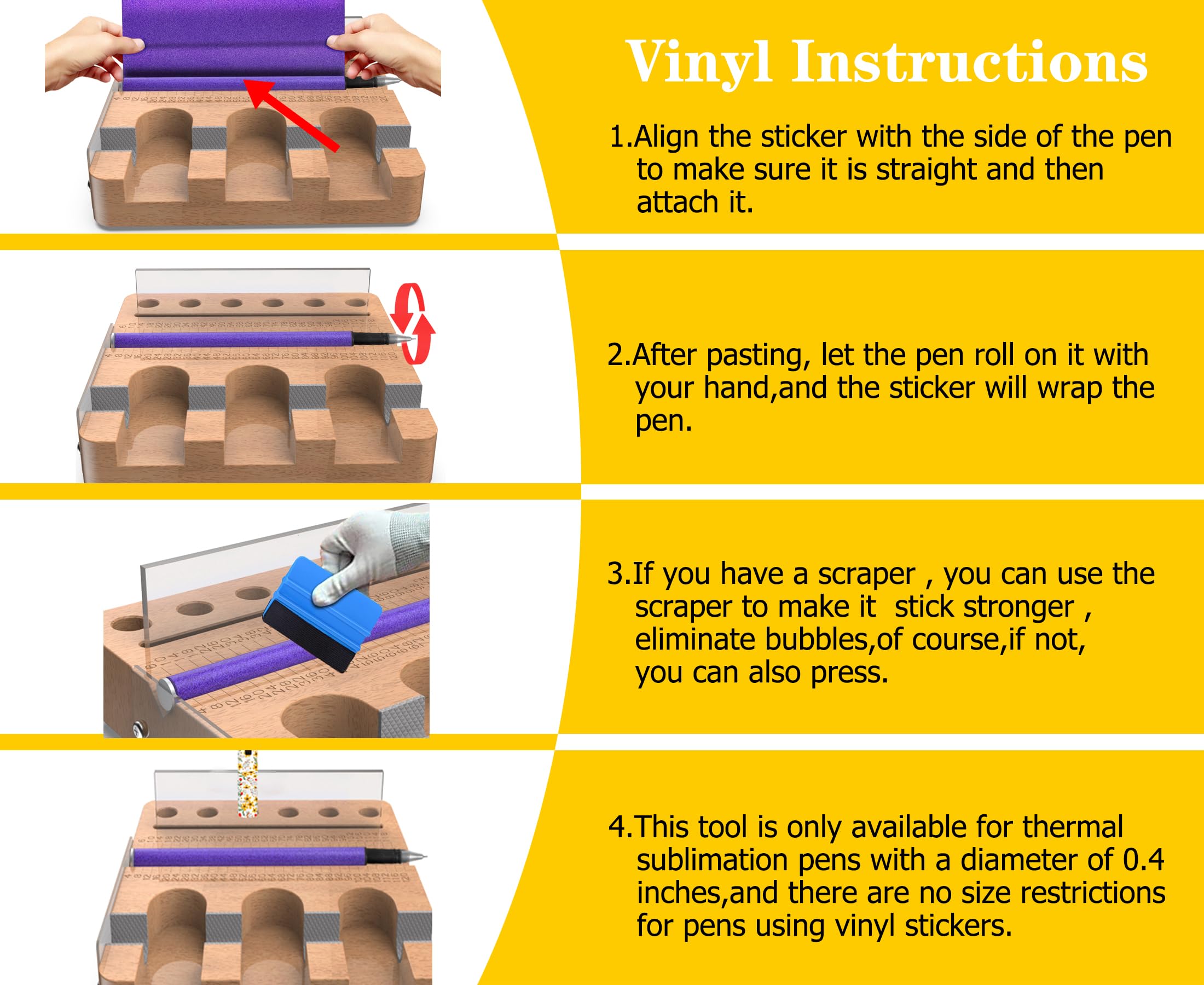 Vinyl Instructions

1.Align the sticker with the side of the pen to make sure it is straight and then attach it.

2.After pasting, let the pen roll on it with your hand,and the sticker will wrap the pen.

3.If you have a scraper , you can use the scraper to make it stick stronger , eliminate bubbles,of course,if not, you can also press.

4.This tool is only available for thermal sublimation pens with a diameter of 0.4 inches,and there are no size restrictions for pens using vinyl stickers.