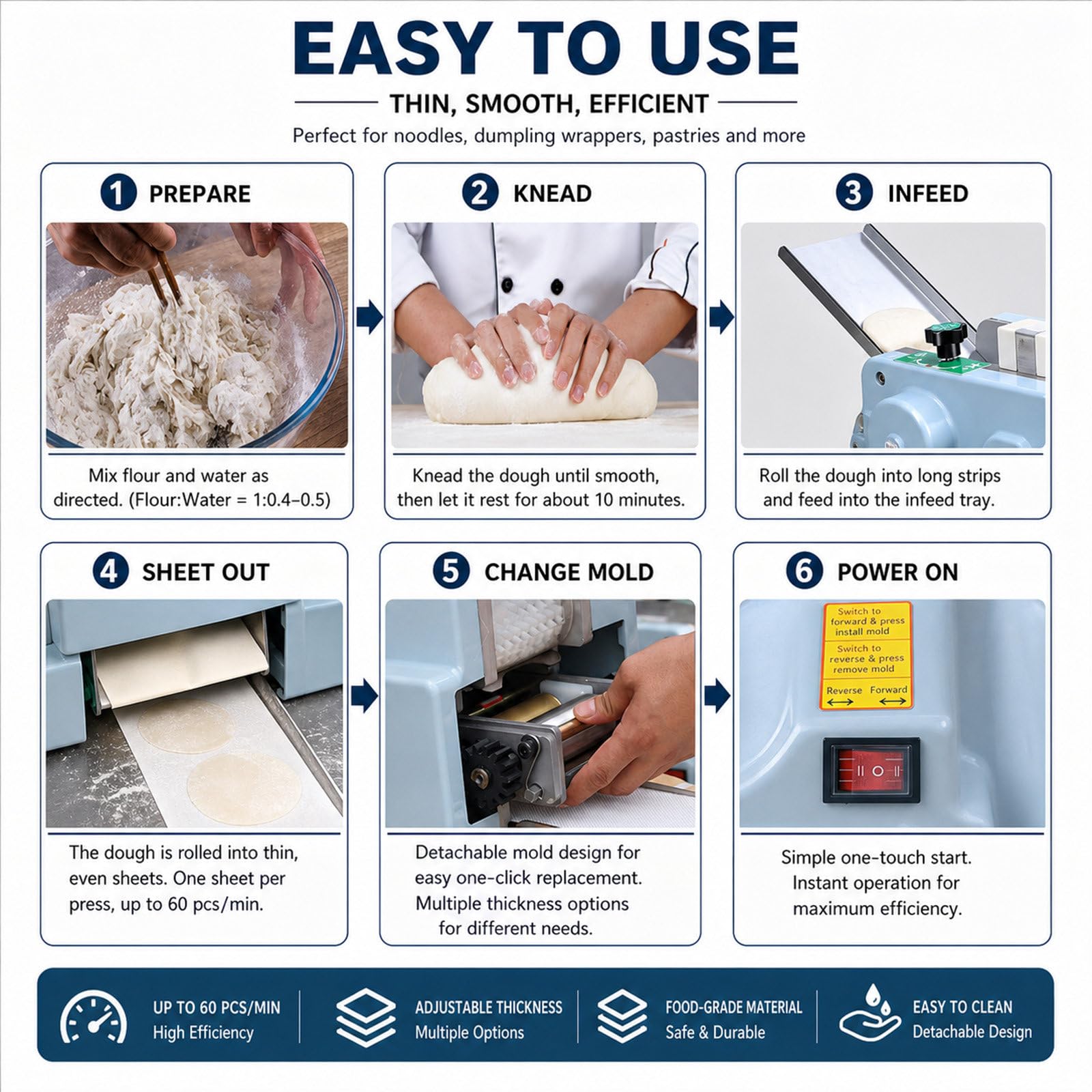 EASY TO USE

THIN, SMOOTH, EFFICIENT

Perfect for noodles, dumpling wrappers, pastries and more

1 PREPARE

Mix flour and water as directed. (Flour:Water = 1:0.4–0.5)

2 KNEAD

Knead the dough until smooth, then let it rest for about 10 minutes.

3 INFEED

Roll the dough into long strips and feed into the infeed tray.

4 SHEET OUT

The dough is rolled into thin, even sheets. One sheet per press, up to 60 pcs/min.

5 CHANGE MOLD

Detachable mold design for easy one-click replacement. Multiple thickness options for different needs.

6 POWER ON

Switch to forward & press install mold

Switch to reverse & press remove mold

Reverse Forward

II O II

Simple one-touch start. Instant operation for maximum efficiency.

UP TO 60 PCS/MIN
High Efficiency

ADJUSTABLE THICKNESS
Multiple Options

FOOD-GRADE MATERIAL
Safe & Durable

EASY TO CLEAN
Detachable Design