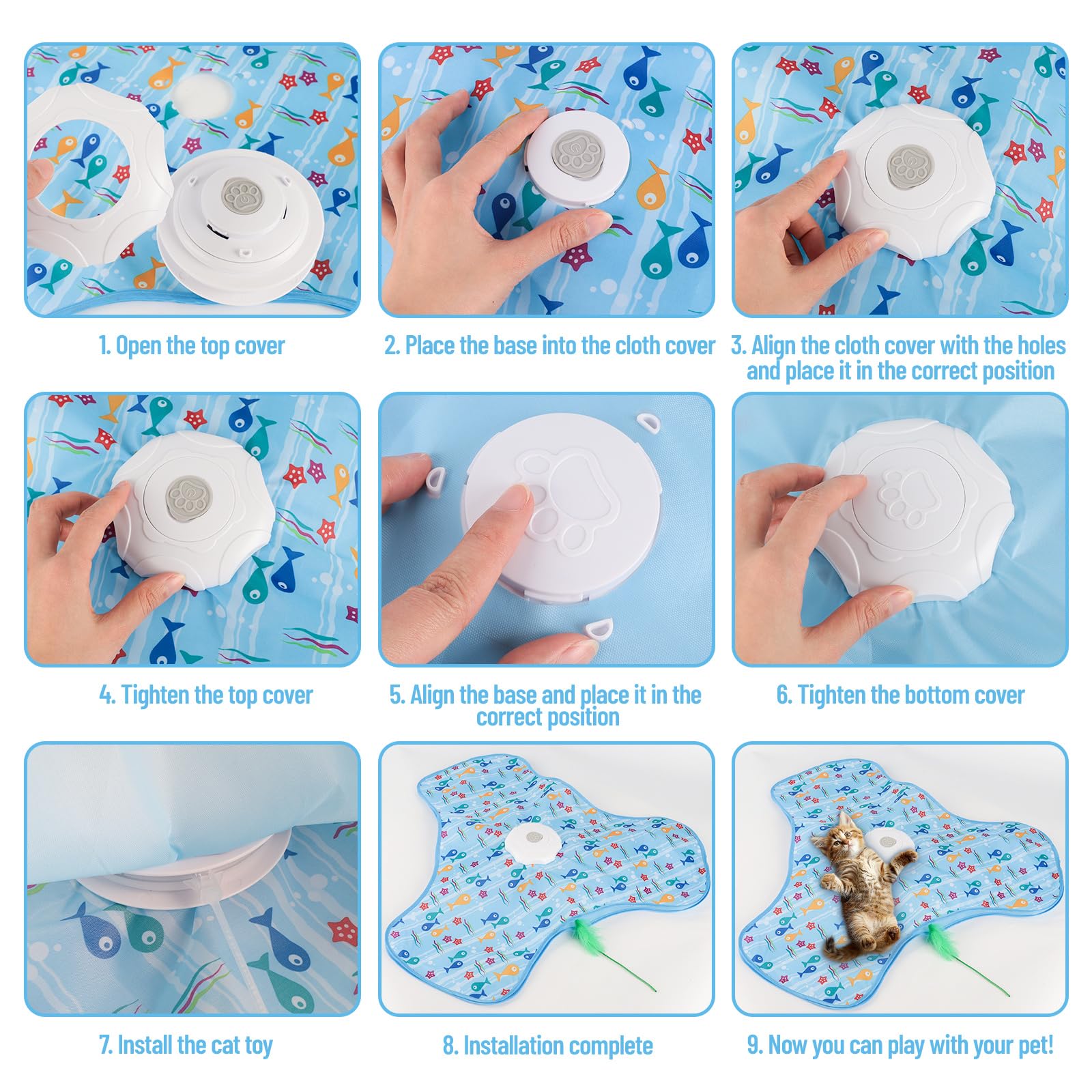 1. Open the top cover

2. Place the base into the cloth cover

3. Align the cloth cover with the holes and place it in the correct position

4. Tighten the top cover

5. Align the base and place it in the correct position

6. Tighten the bottom cover

7. Install the cat toy

8. Installation complete

9. Now you can play with your pet!