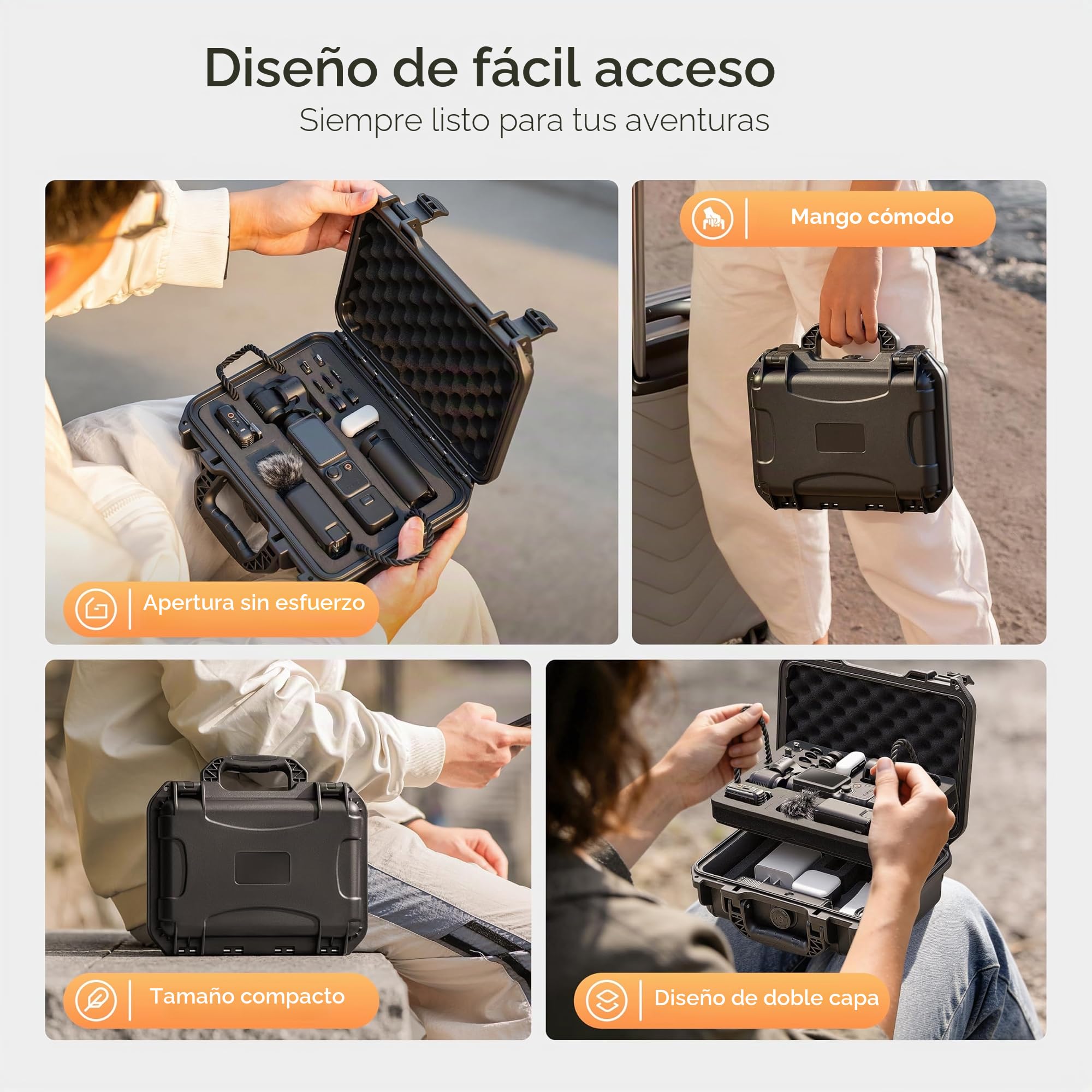 Diseño de fácil acceso
Siempre listo para tus aventuras

Apertura sin esfuerzo

Mango cómodo

Tamaño compacto

Diseño de doble capa