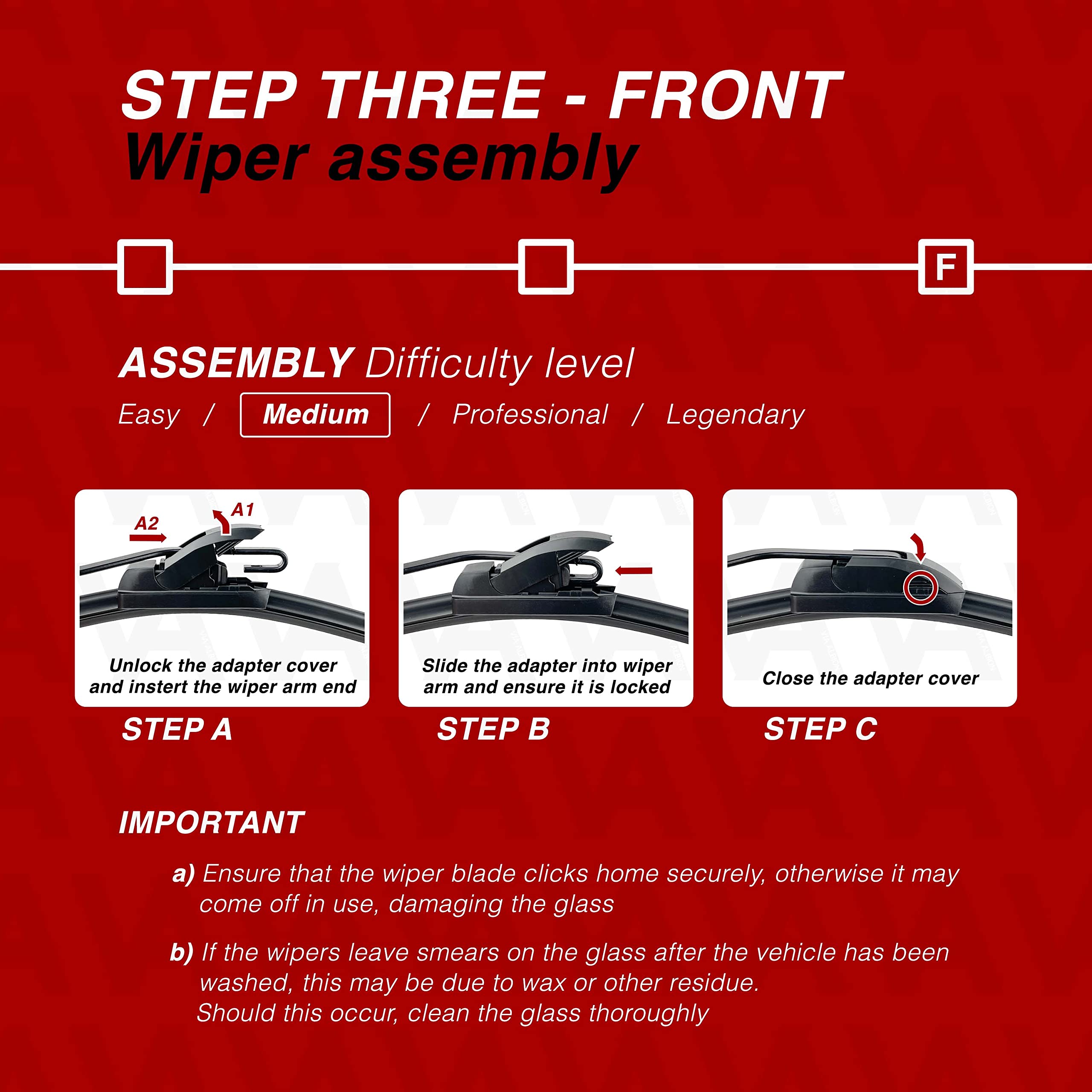 STEP THREE - FRONT
Wiper assembly

F

ASSEMBLY Difficulty level
Easy / Medium / Professional / Legendary

A2 A1
Unlock the adapter cover and instert the wiper arm end
STEP A

Slide the adapter into wiper arm and ensure it is locked
STEP B

Close the adapter cover
STEP C

IMPORTANT

a) Ensure that the wiper blade clicks home securely, otherwise it may come off in use, damaging the glass

b) If the wipers leave smears on the glass after the vehicle has been washed, this may be due to wax or other residue. Should this occur, clean the glass thoroughly