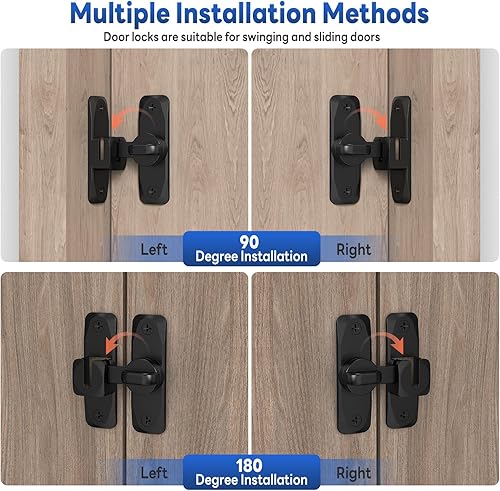 Multiple Installation Methods

Door locks are suitable for swinging and sliding doors

Left

90
Degree Installation

Right

Left

180
Degree Installation

Right