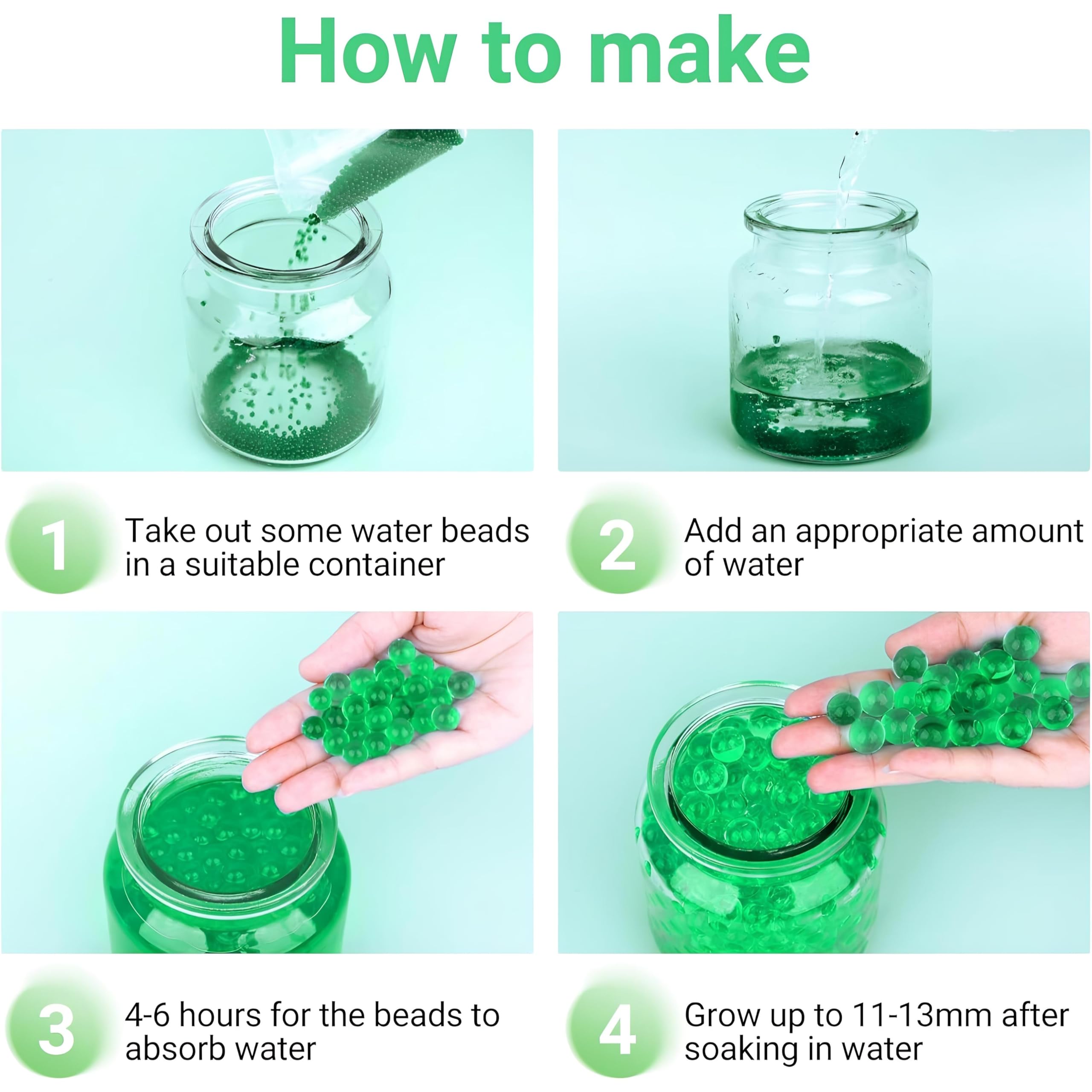 How to make

1 Take out some water beads in a suitable container

2 Add an appropriate amount of water

3 4-6 hours for the beads to absorb water

4 Grow up to 11-13mm after soaking in water