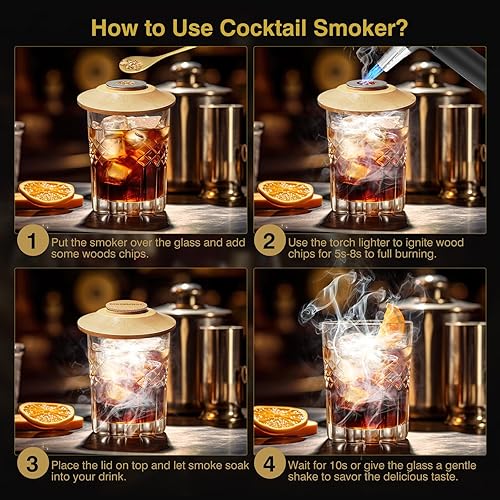 How to Use Cocktail Smoker?

1 Put the smoker over the glass and add some woods chips.

2 Use the torch lighter to ignite wood chips for 5s-8s to full burning.

3 Place the lid on top and let smoke soak into your drink.

4 Wait for 10s or give the glass a gentle shake to savor the delicious taste.