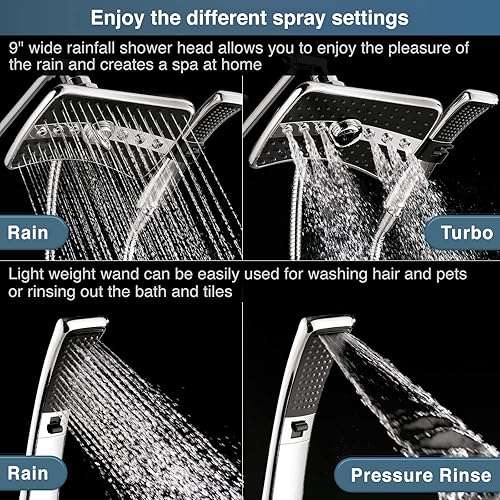 Enjoy the different spray settings

9" wide rainfall shower head allows you to enjoy the pleasure of the rain and creates a spa at home

Rain

Turbo

Light weight wand can be easily used for washing hair and pets or rinsing out the bath and tiles

Rain

Pressure Rinse