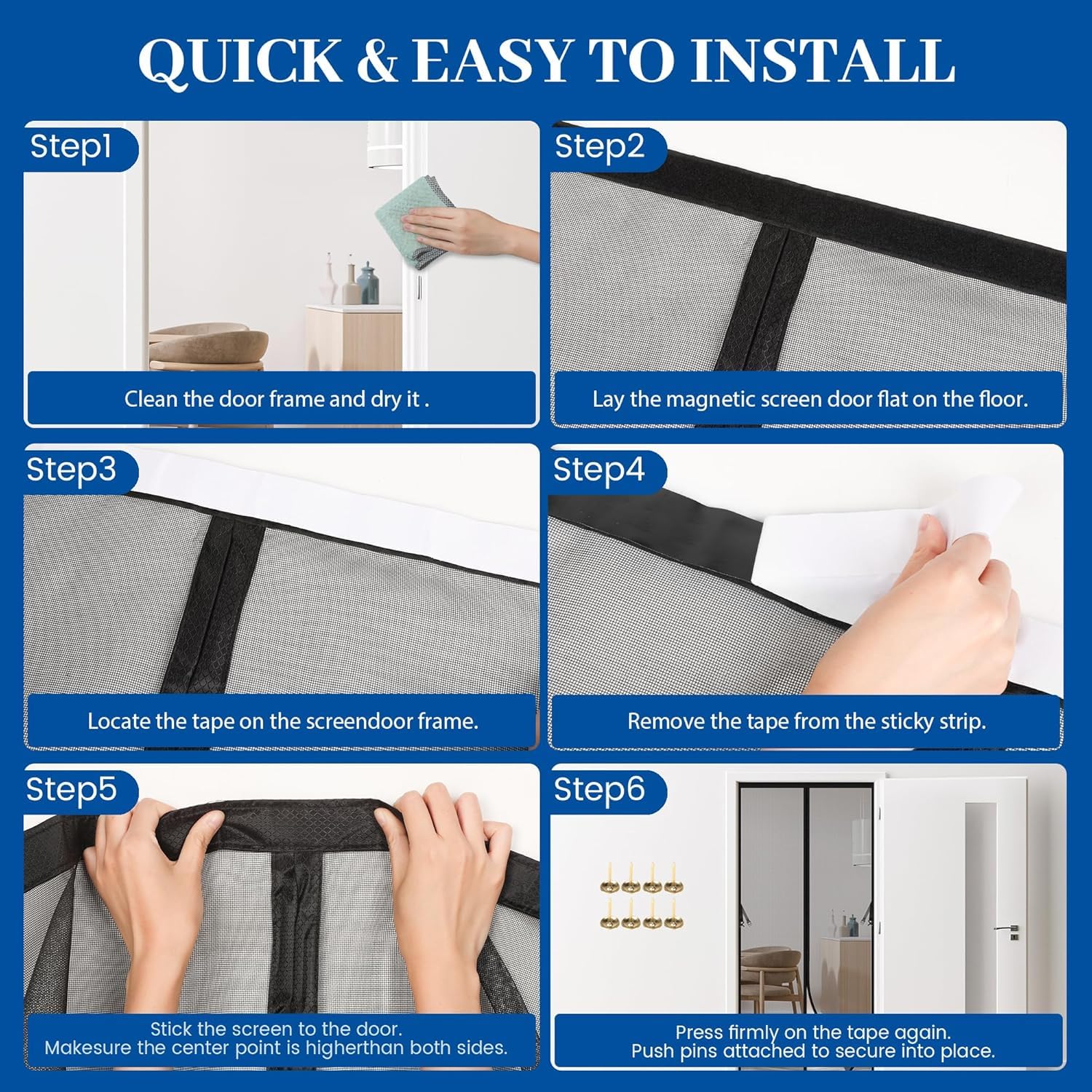 QUICK & EASY TO INSTALL

Step1

Clean the door frame and dry it .

Step2

Lay the magnetic screen door flat on the floor.

Step3

Locate the tape on the screendoor frame.

Step4

Remove the tape from the sticky strip.

Step5

Stick the screen to the door.
Makesure the center point is higherthan both sides.

Step6

Press firmly on the tape again.
Push pins attached to secure into place.