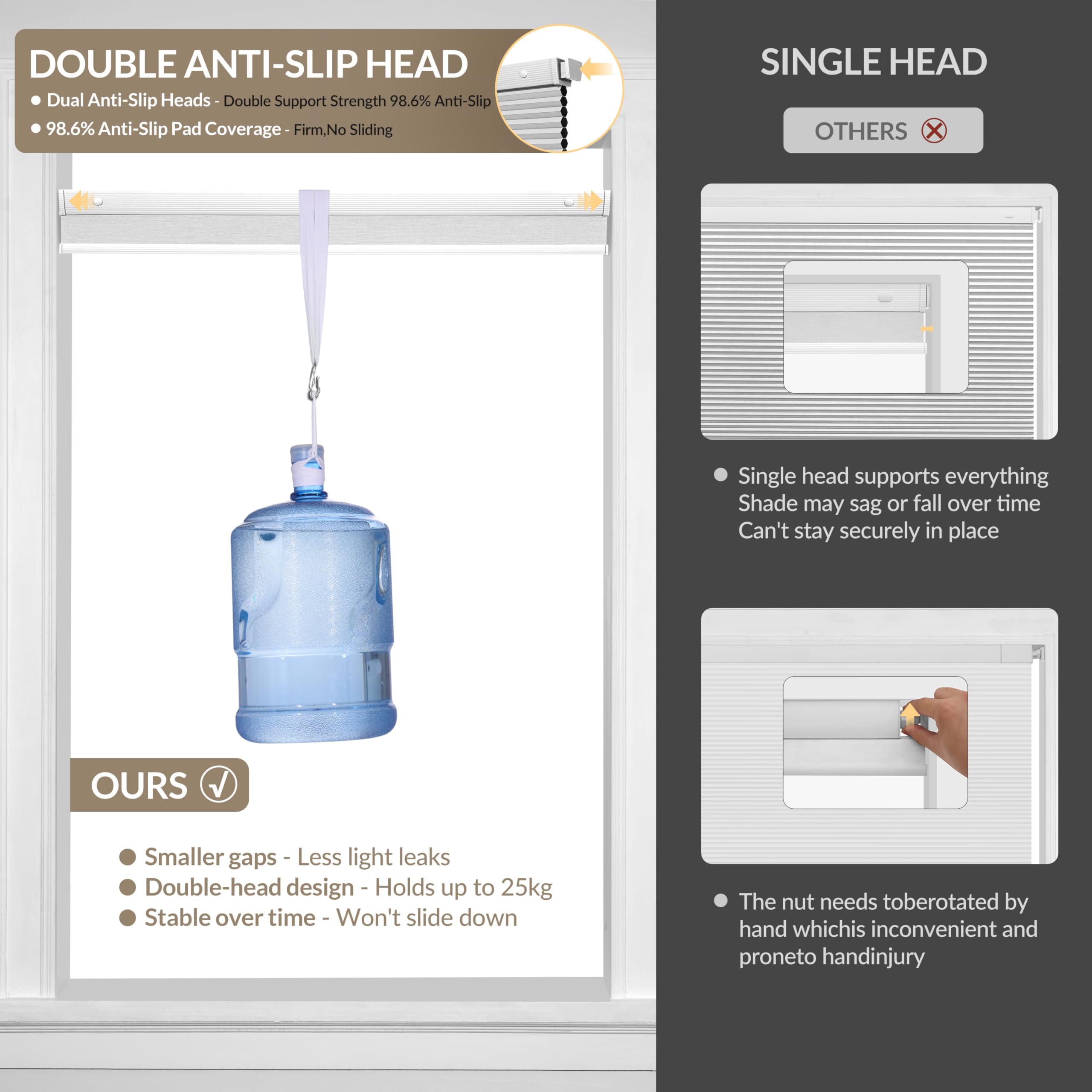 DOUBLE ANTI-SLIP HEAD

● Dual Anti-Slip Heads - Double Support Strength 98.6% Anti-Slip

● 98.6% Anti-Slip Pad Coverage - Firm,No Sliding

OURS ✓

● Smaller gaps - Less light leaks
● Double-head design - Holds up to 25kg
● Stable over time - Won't slide down

SINGLE HEAD

OTHERS ⊗

● Single head supports everything Shade may sag or fall over time Can't stay securely in place

● The nut needs toberotated by hand whichis inconvenient and proneto handinjury