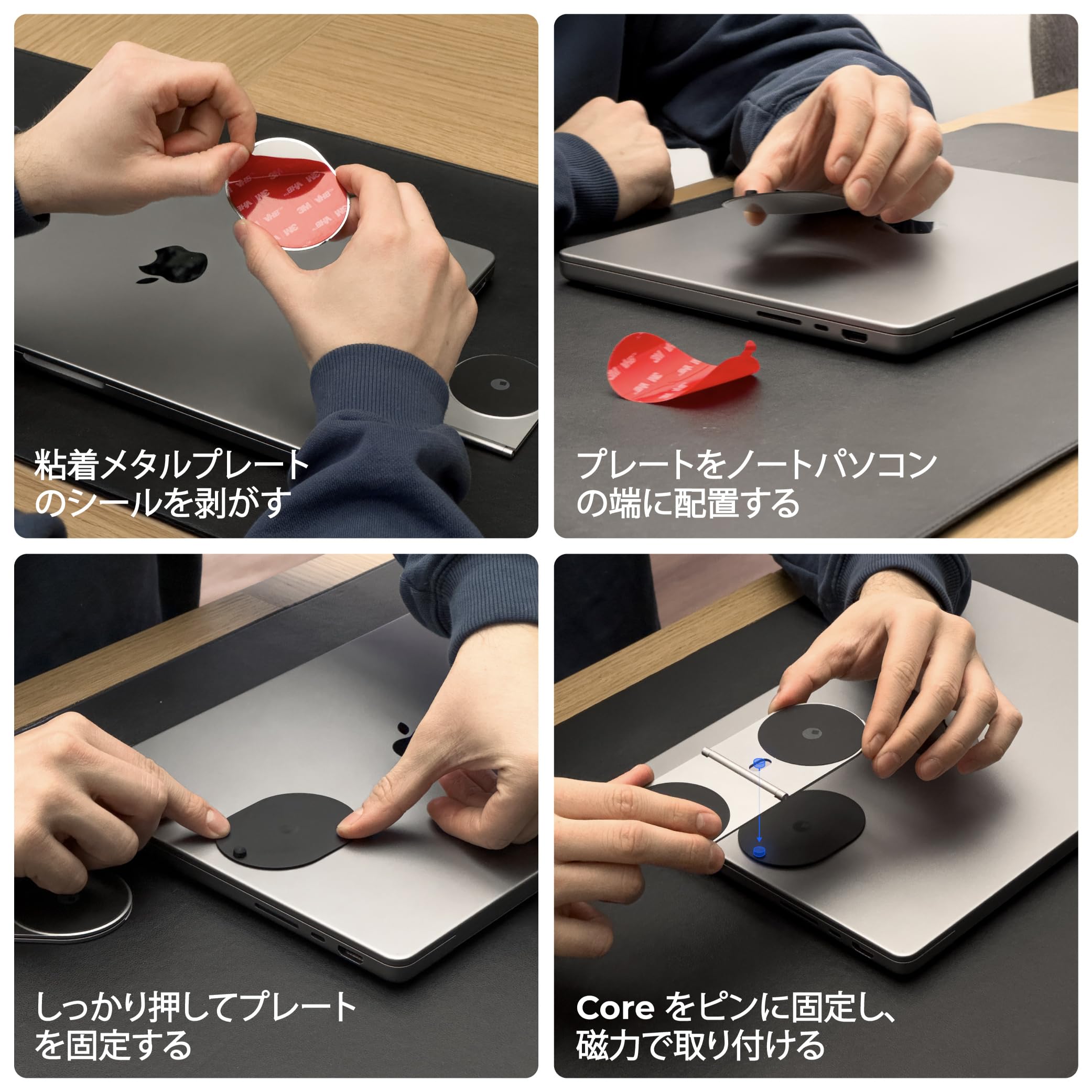 粘着メタルプレートのシールを剥がす

プレートをノートパソコンの端に配置する

しっかり押してプレートを固定する

Core をピンに固定し、磁力で取り付ける