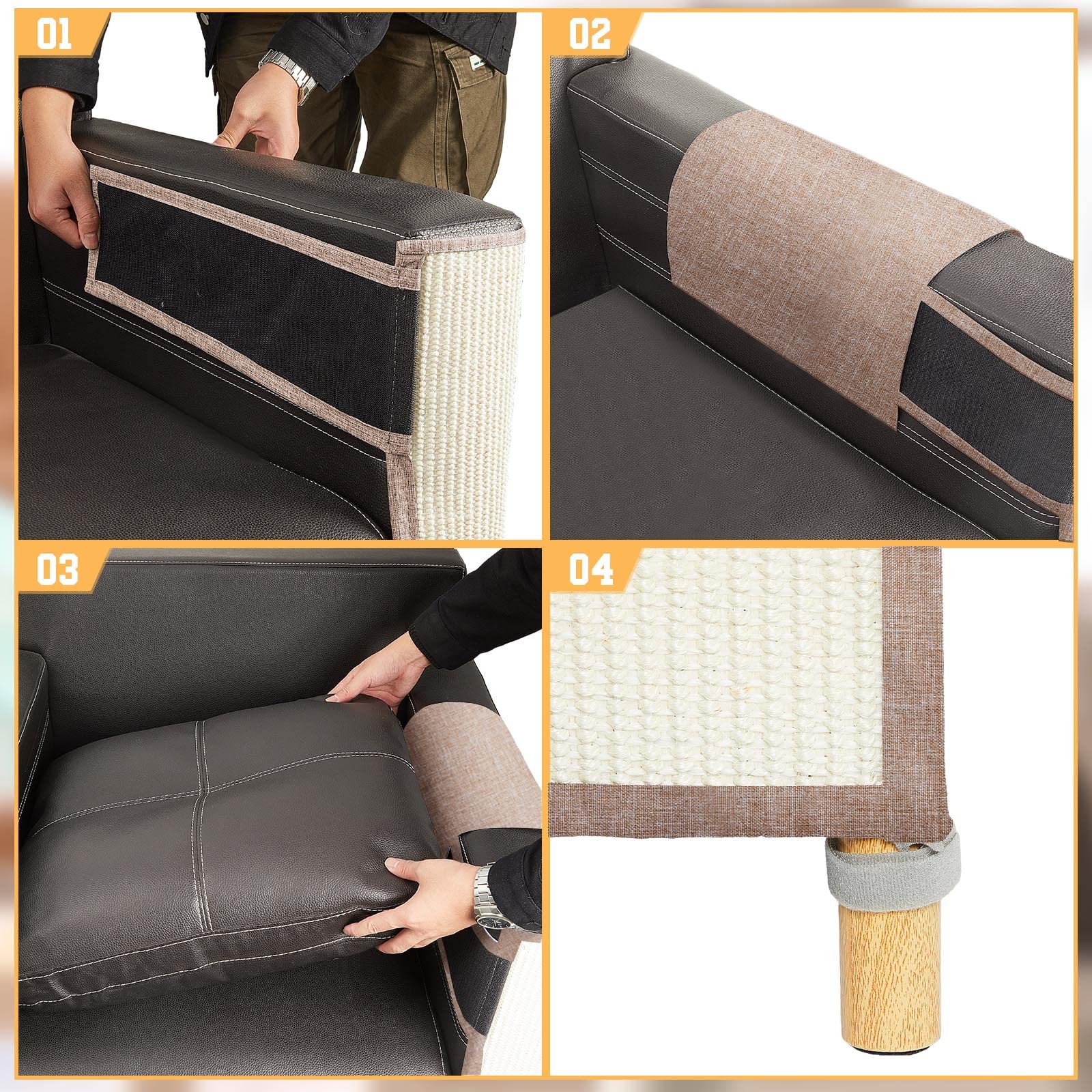 01

02

03

04