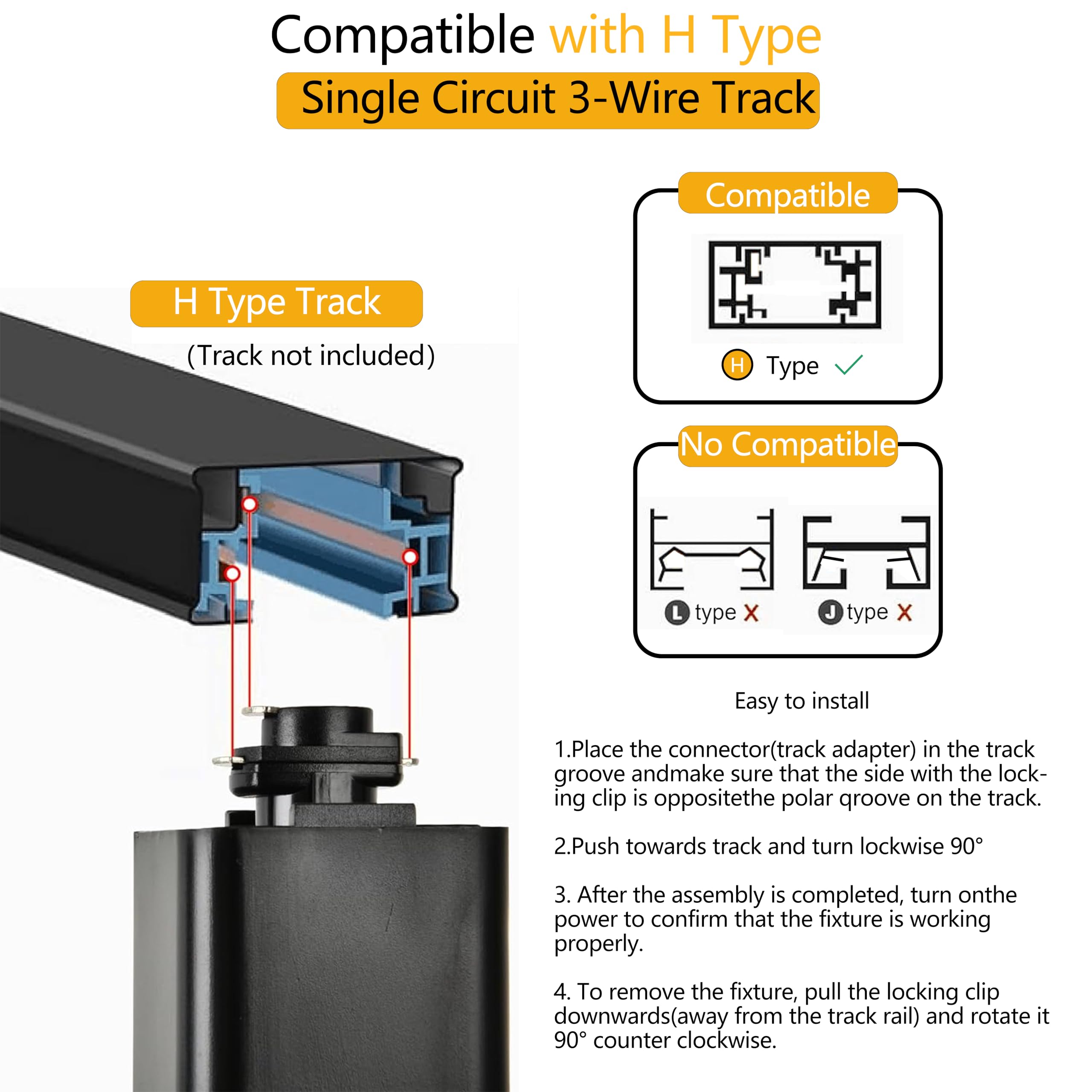 Compatible with H Type
Single Circuit 3-Wire Track

H Type Track
(Track not included)

Compatible

H Type ✓

No Compatible

L type X
J type X

Easy to install

1.Place the connector(track adapter) in the track groove andmake sure that the side with the locking clip is oppositethe polar qroove on the track.

2.Push towards track and turn lockwise 90°

3. After the assembly is completed, turn onthe power to confirm that the fixture is working properly.

4. To remove the fixture, pull the locking clip downwards(away from the track rail) and rotate it 90° counter clockwise.