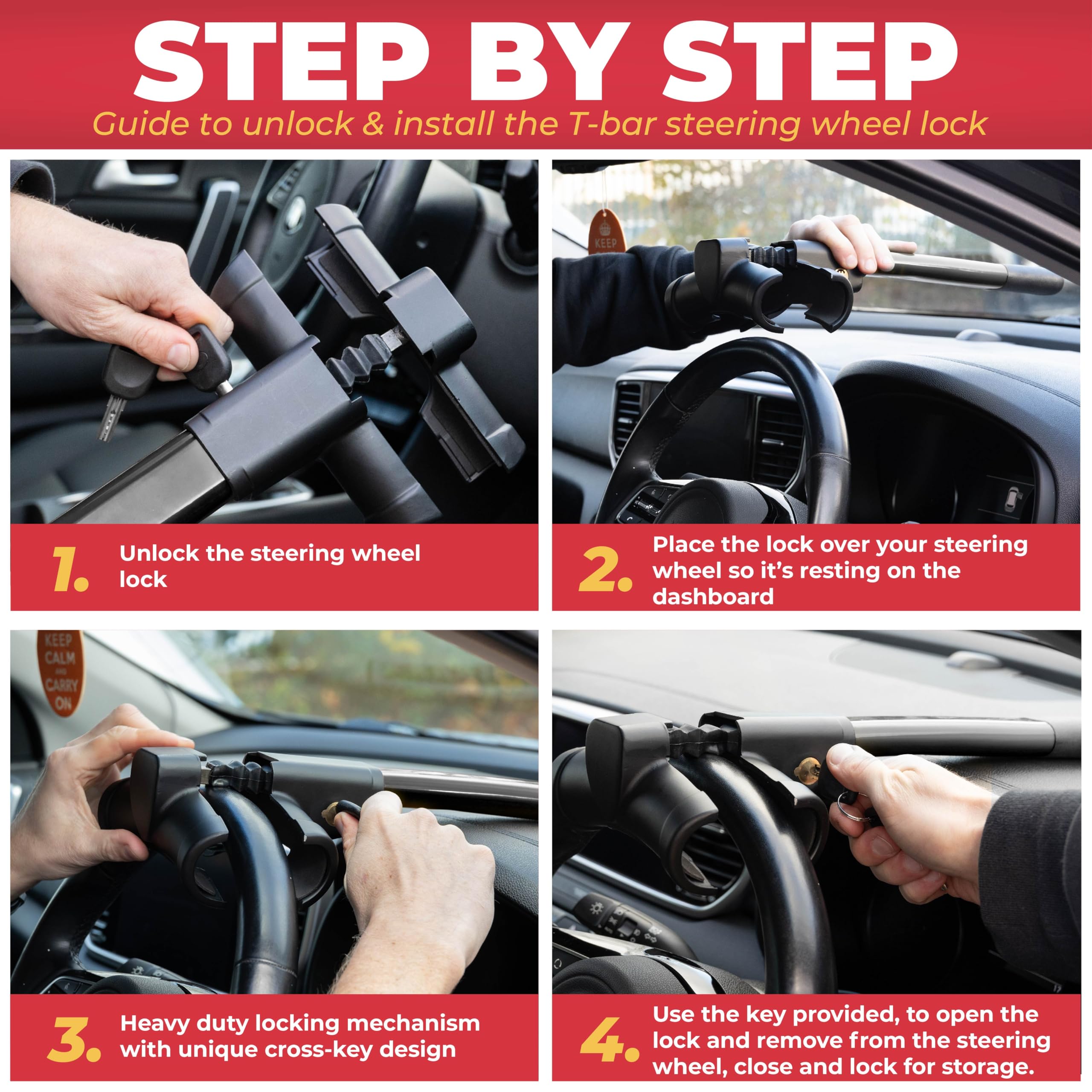 STEP BY STEP

Guide to unlock & install the T-bar steering wheel lock

KEEP

1. Unlock the steering wheel lock

2. Place the lock over your steering wheel so it's resting on the dashboard

KEEP CALM AND CARRY ON

3. Heavy duty locking mechanism with unique cross-key design

4. Use the key provided, to open the lock and remove from the steering wheel, close and lock for storage.