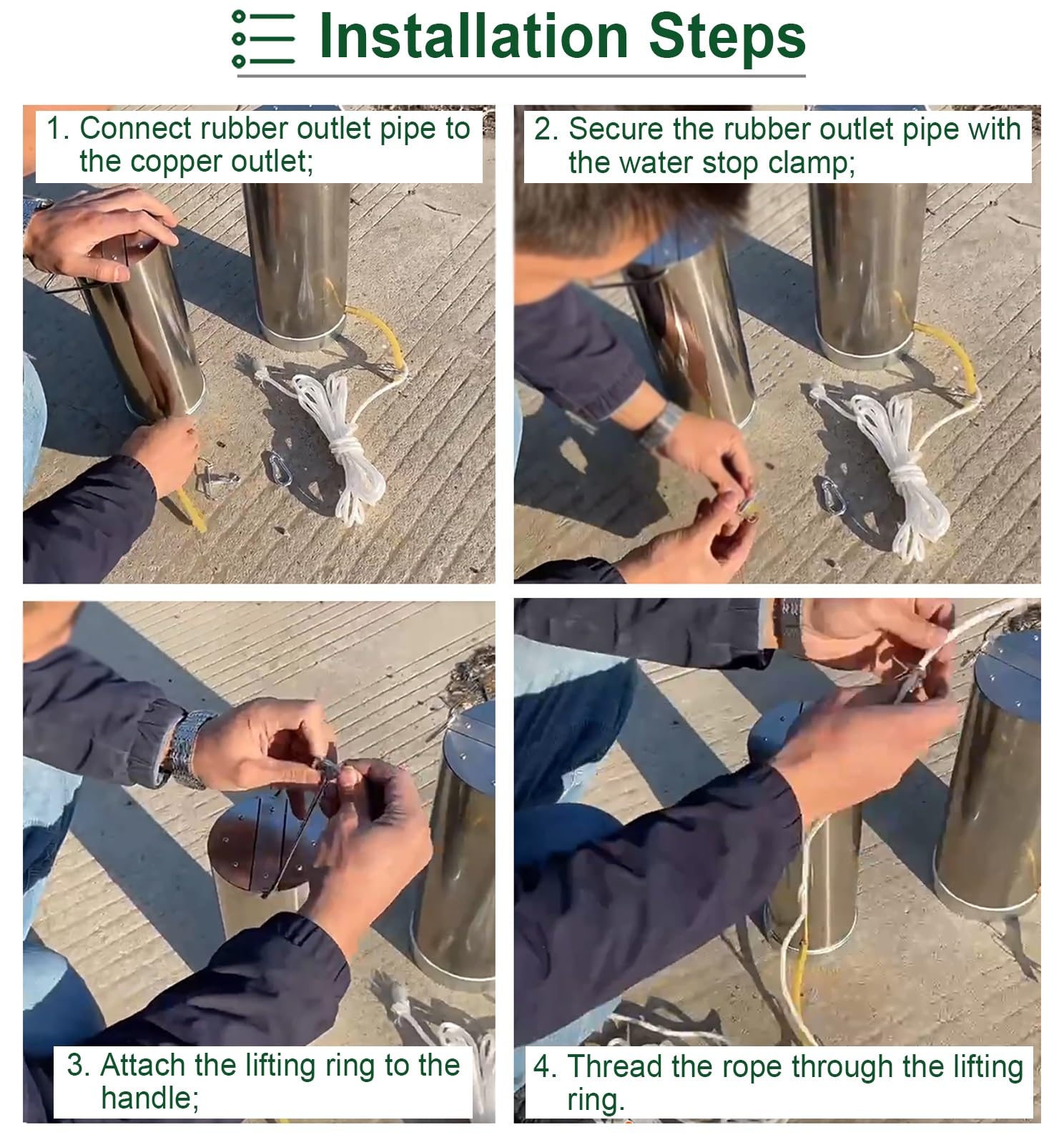 Installation Steps

1. Connect rubber outlet pipe to the copper outlet;

2. Secure the rubber outlet pipe with the water stop clamp;

3. Attach the lifting ring to the handle;

4. Thread the rope through the lifting ring.