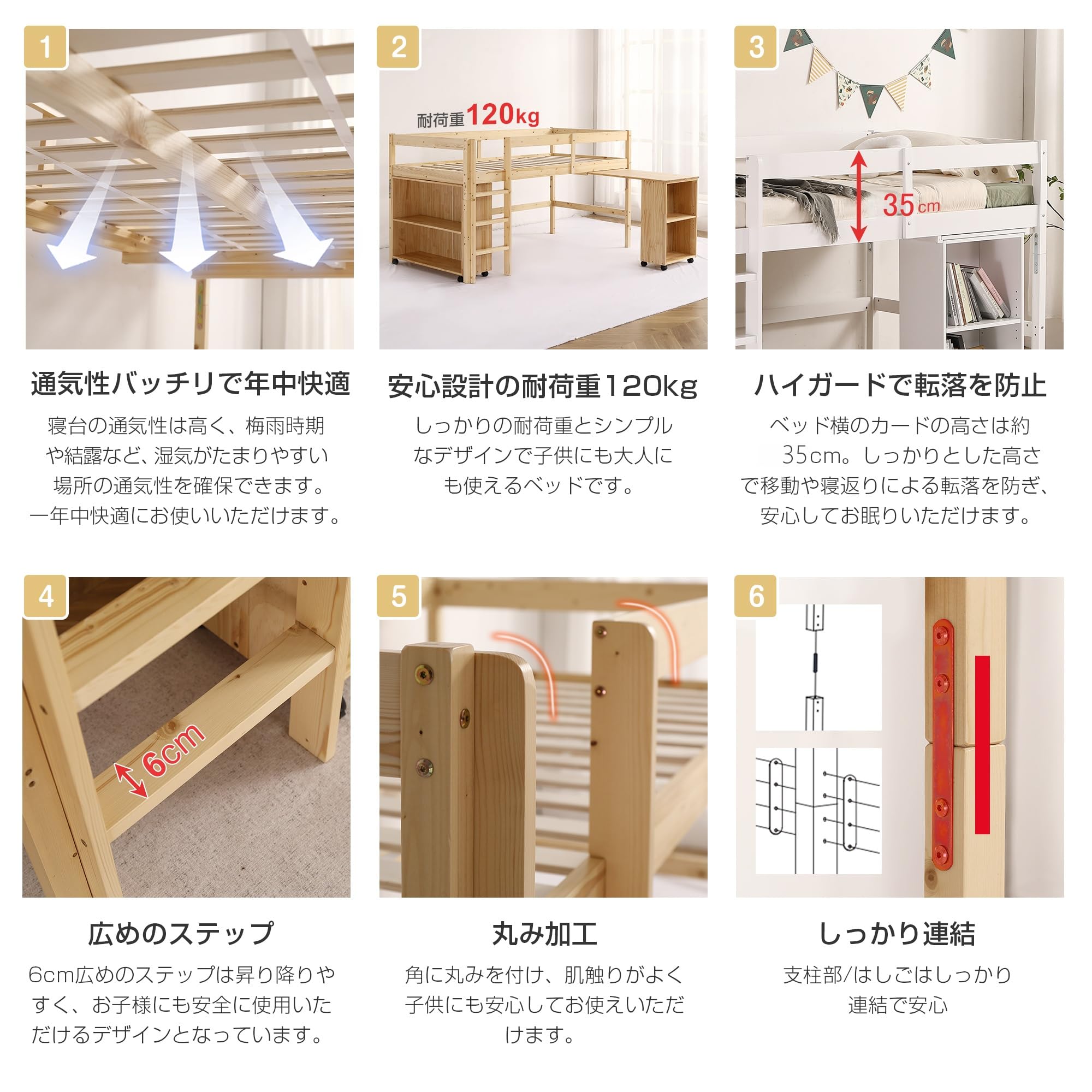 1

通気性バッチリで年中快適

寝台の通気性は高く、梅雨時期や結露など、湿気がたまりやすい場所の通気性を確保できます。一年中快適にお使いいただけます。

2

耐荷重120kg

安心設計の耐荷重120kg

しっかりの耐荷重とシンプルなデザインで子供にも大人にも使えるベッドです。

3

35cm

ハイガードで転落を防止

ベッド横のカードの高さは約35cm。しっかりとした高さで移動や寝返りによる転落を防ぎ、安心してお眠りいただけます。

4

6cm

広めのステップ

6cm広めのステップは昇り降りやすく、お子様にも安全に使用いただけるデザインとなっています。

5

丸み加工

角に丸みを付け、肌触りがよく子供にも安心してお使えいただけます。

6

しっかり連結

支柱部/はしごはしっかり連結で安心