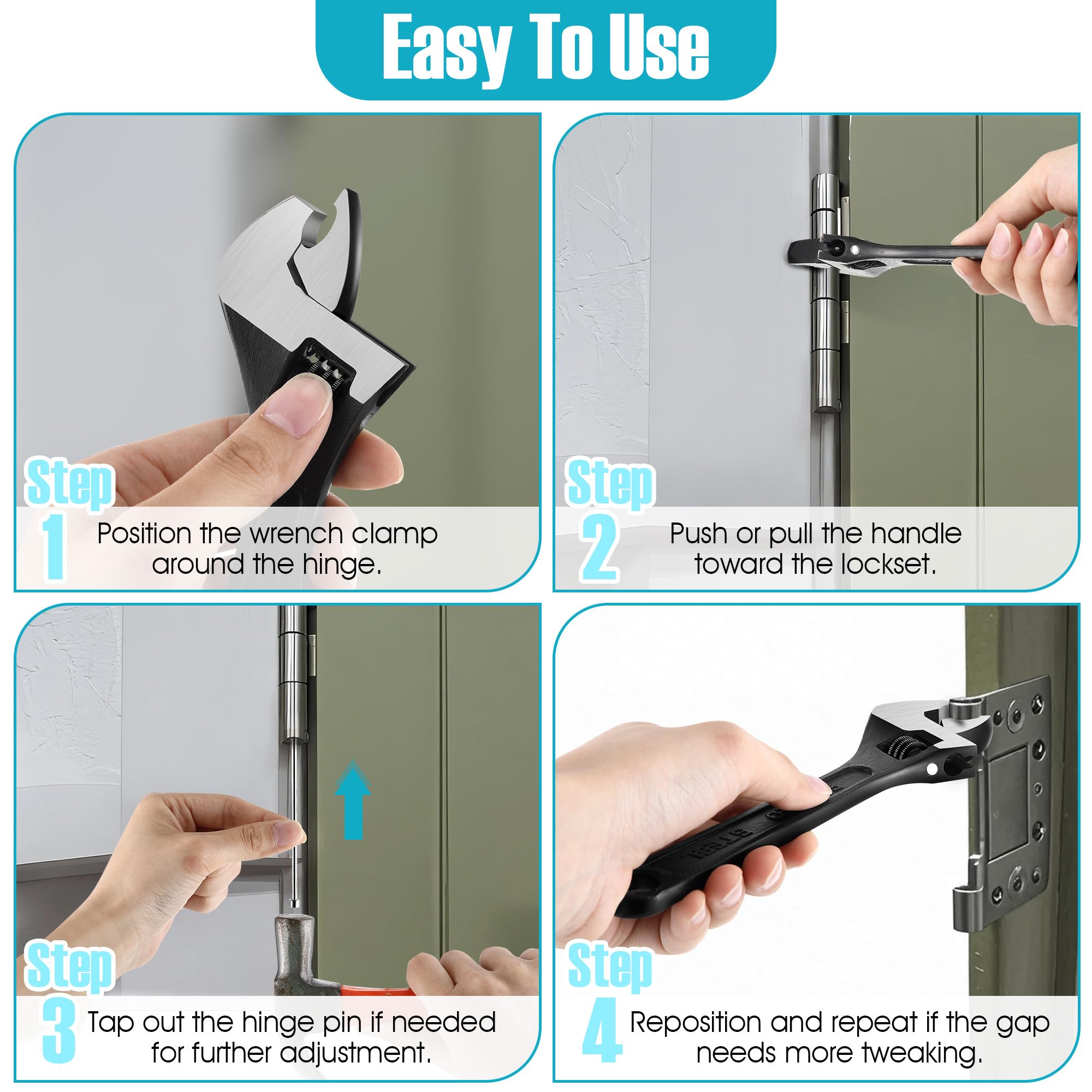 Easy To Use

Step 1 Position the wrench clamp around the hinge.

Step 2 Push or pull the handle toward the lockset.

Step 3 Tap out the hinge pin if needed for further adjustment.

STEEL

Step 4 Reposition and repeat if the gap needs more tweaking.