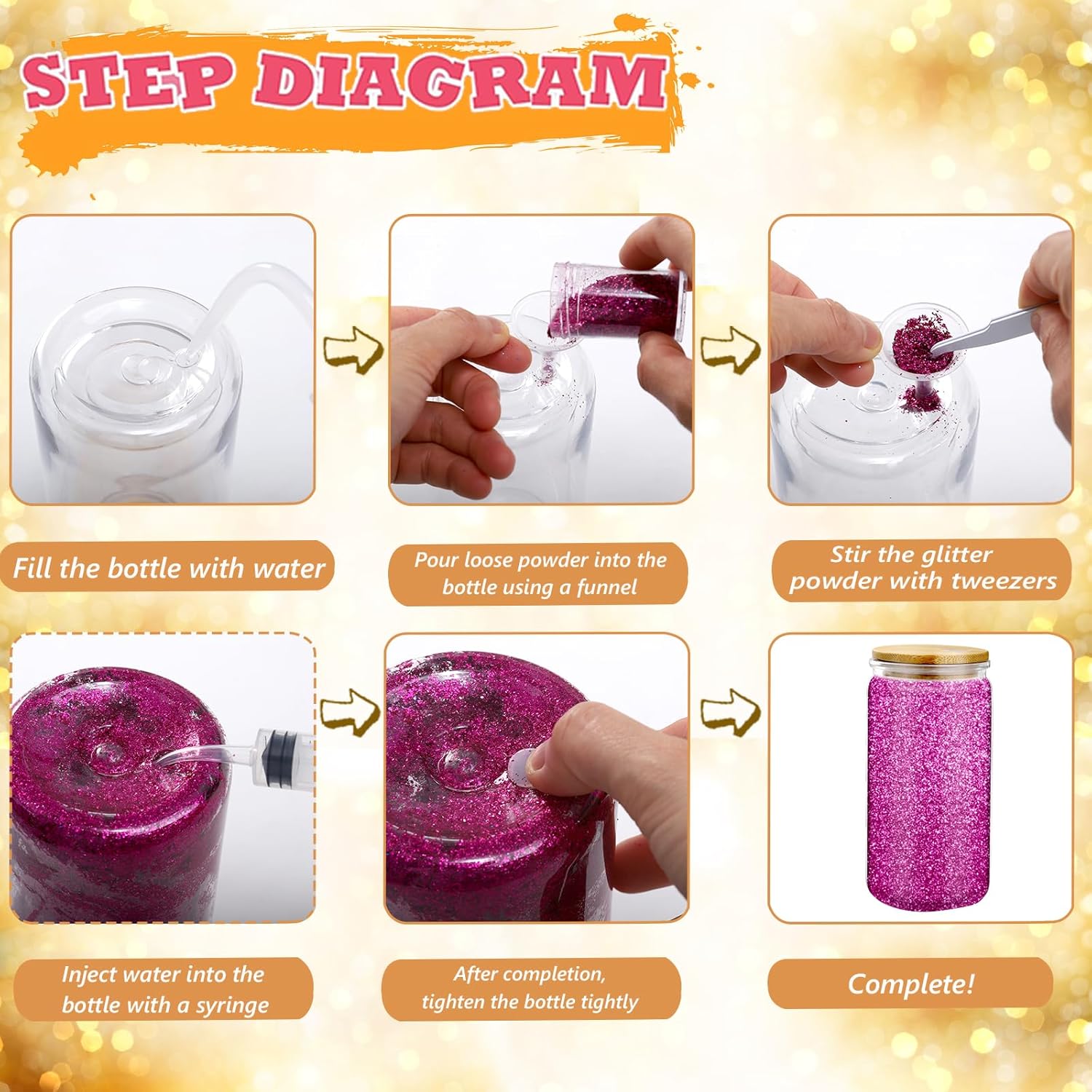 STEP DIAGRAM

Fill the bottle with water

Pour loose powder into the bottle using a funnel

Stir the glitter powder with tweezers

Inject water into the bottle with a syringe

After completion, tighten the bottle tightly

Complete!