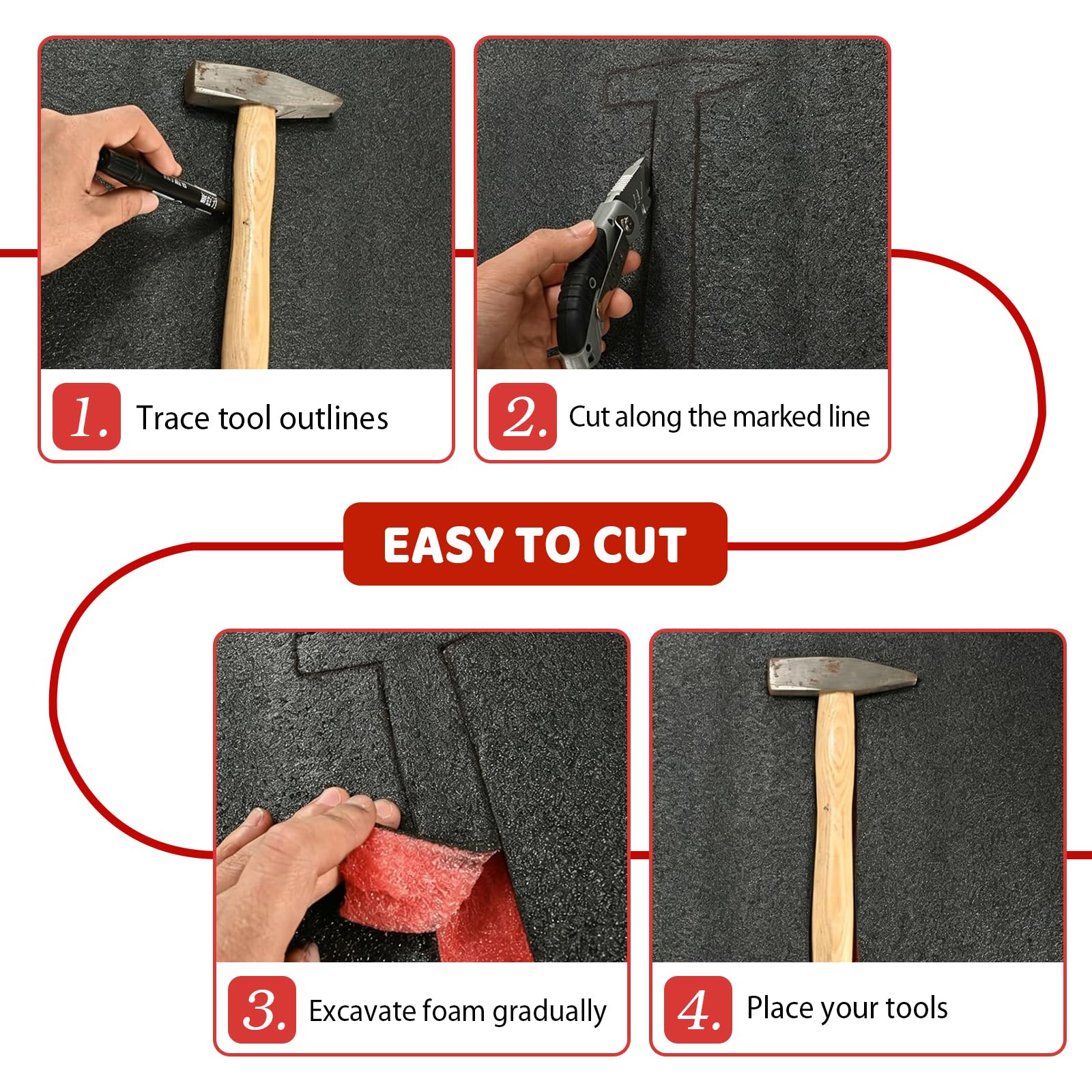 1. Trace tool outlines

2. Cut along the marked line

EASY TO CUT

3. Excavate foam gradually

4. Place your tools