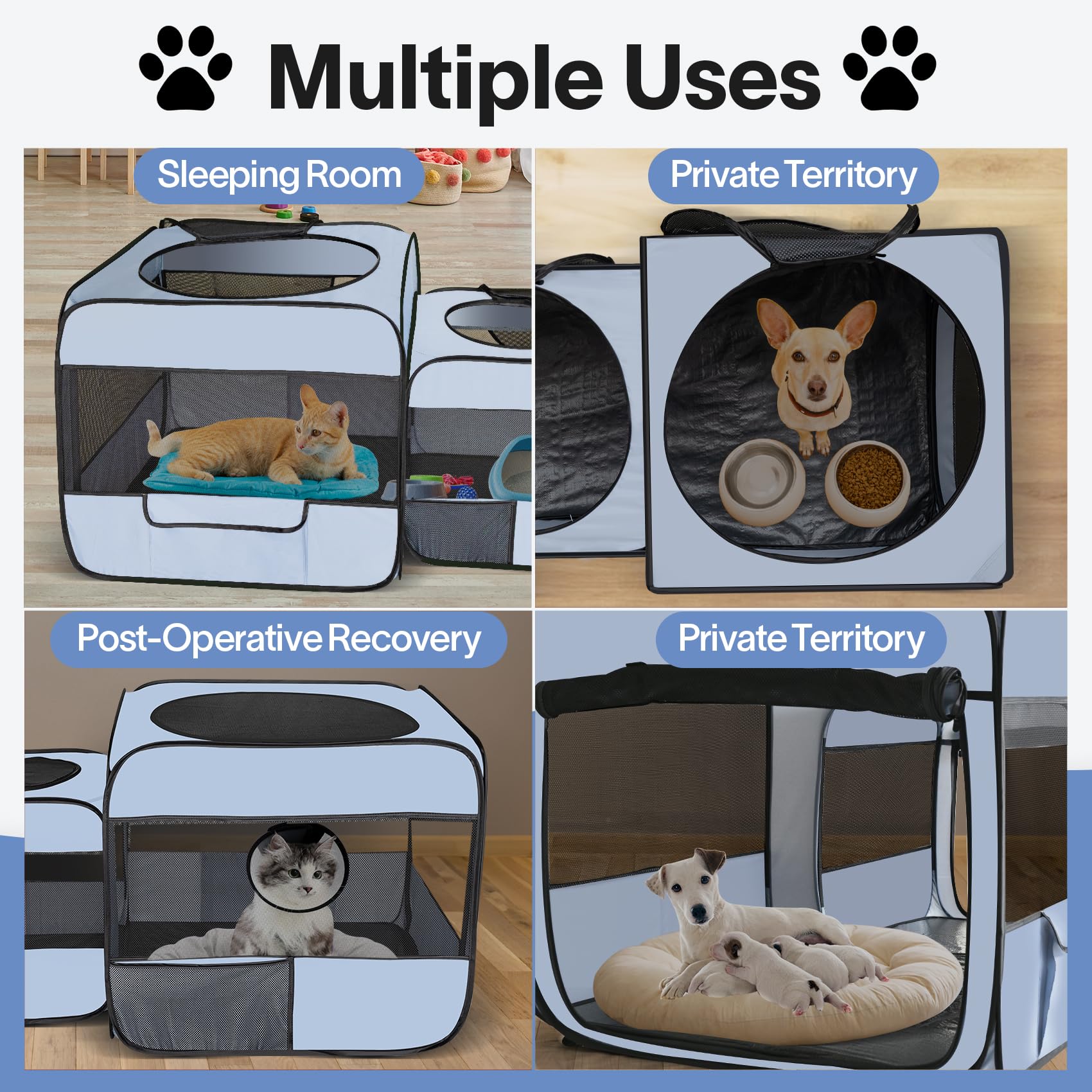 Multiple Uses

Sleeping Room

Private Territory

Post-Operative Recovery

Private Territory