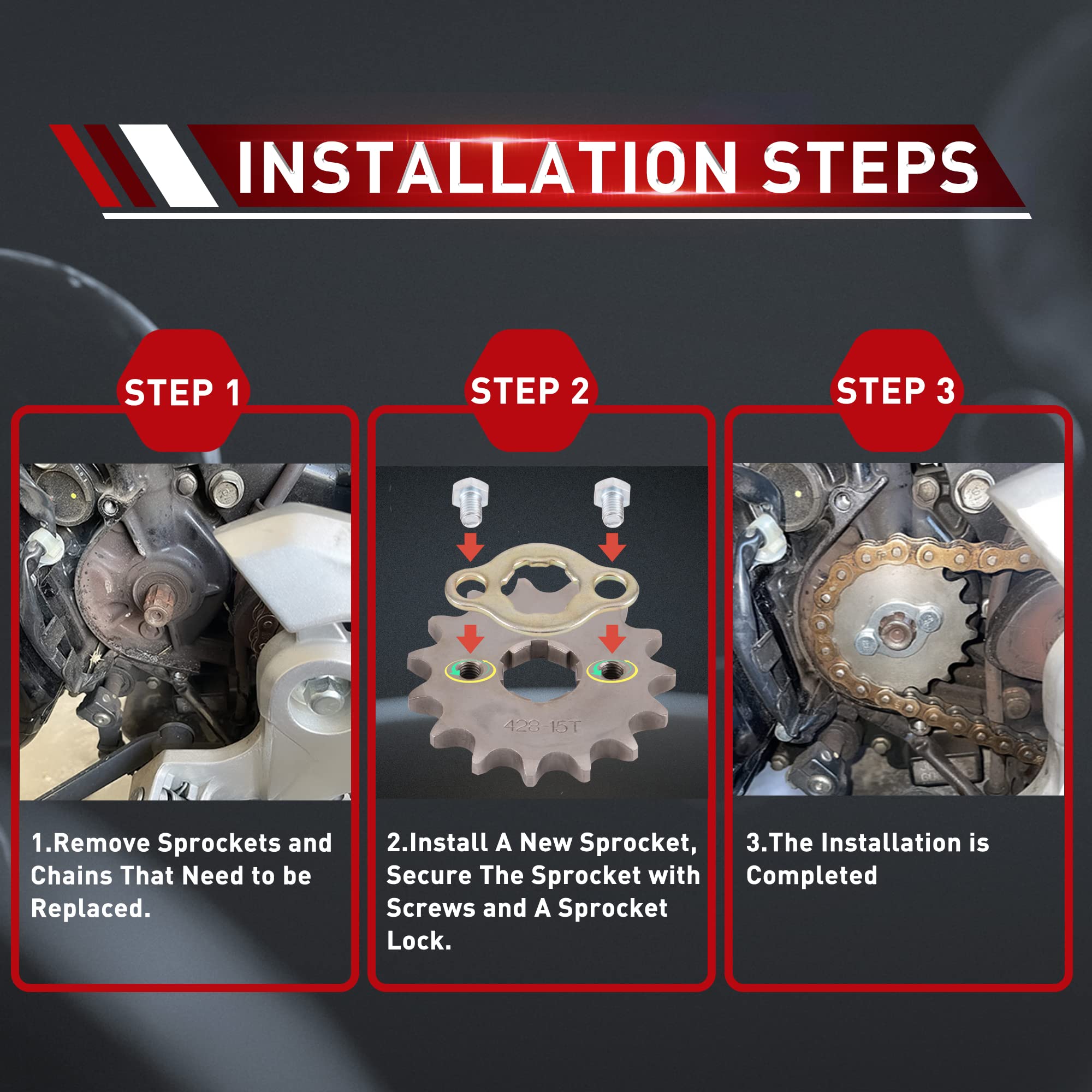 INSTALLATION STEPS

STEP 1

1.Remove Sprockets and Chains That Need to be Replaced.

STEP 2

428-15T

2.Install A New Sprocket, Secure The Sprocket with Screws and A Sprocket Lock.

STEP 3

3.The Installation is Completed