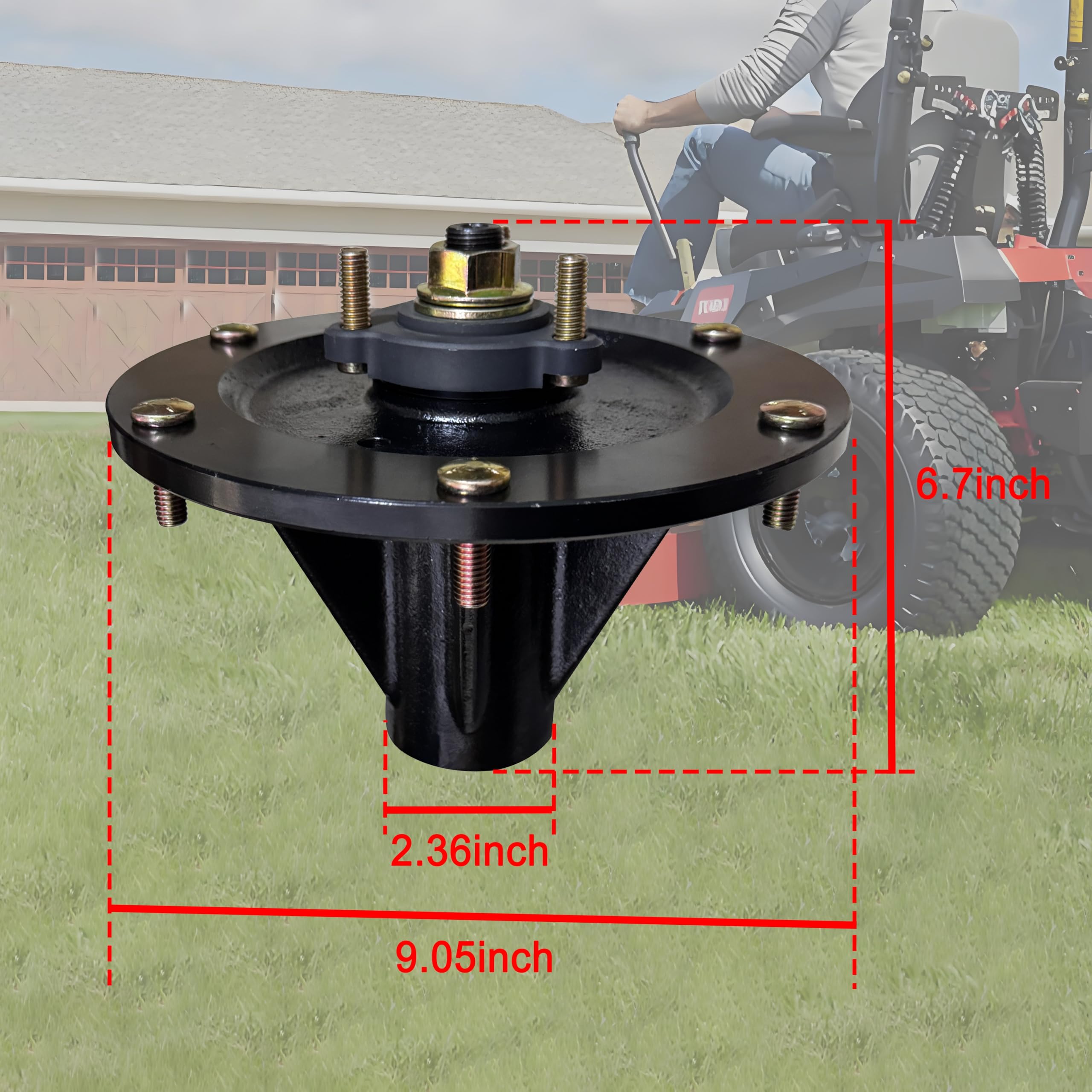 6.7inch

2.36inch

9.05inch