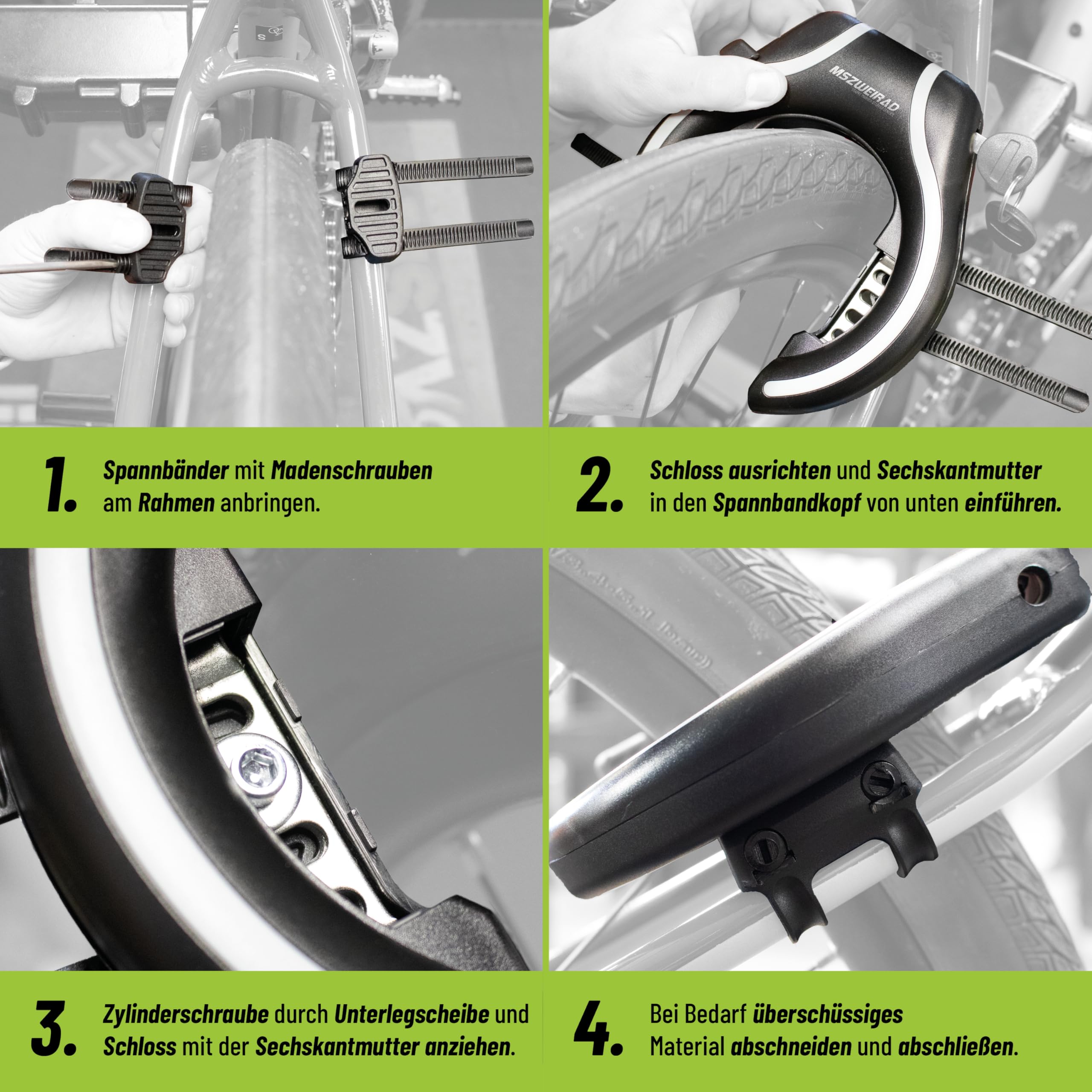 MSZWEIRAD

1. Spannbänder mit Madenschrauben am Rahmen anbringen.

2. Schloss ausrichten und Sechskantmutter in den Spannbandkopf von unten einführen.

3. Zylinderschraube durch Unterlegscheibe und Schloss mit der Sechskantmutter anziehen.

4. Bei Bedarf überschüssiges Material abschneiden und abschließen.