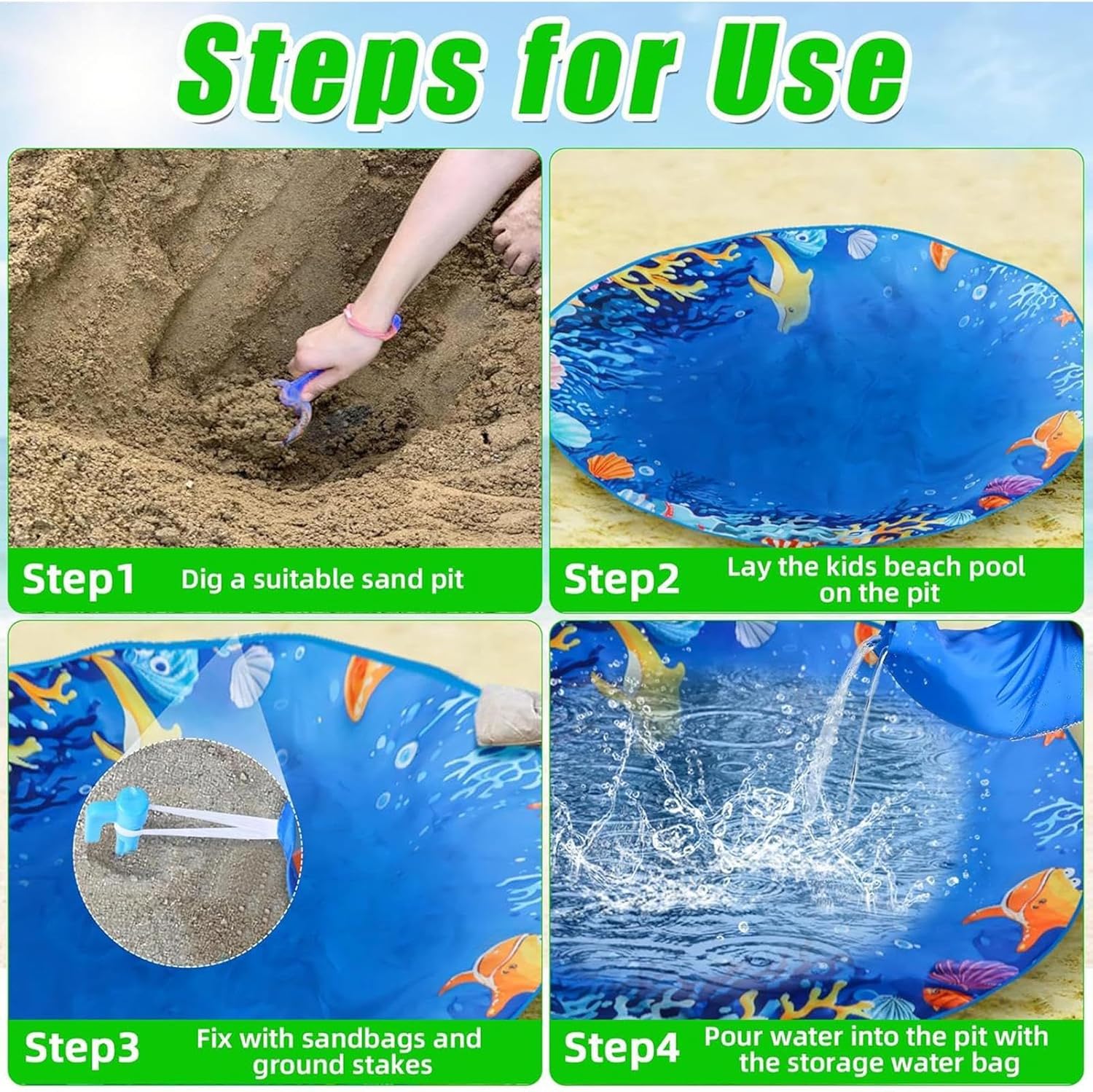 Steps for Use

Step1 Dig a suitable sand pit

Step2 Lay the kids beach pool on the pit

Step3 Fix with sandbags and ground stakes

Step4 Pour water into the pit with the storage water bag