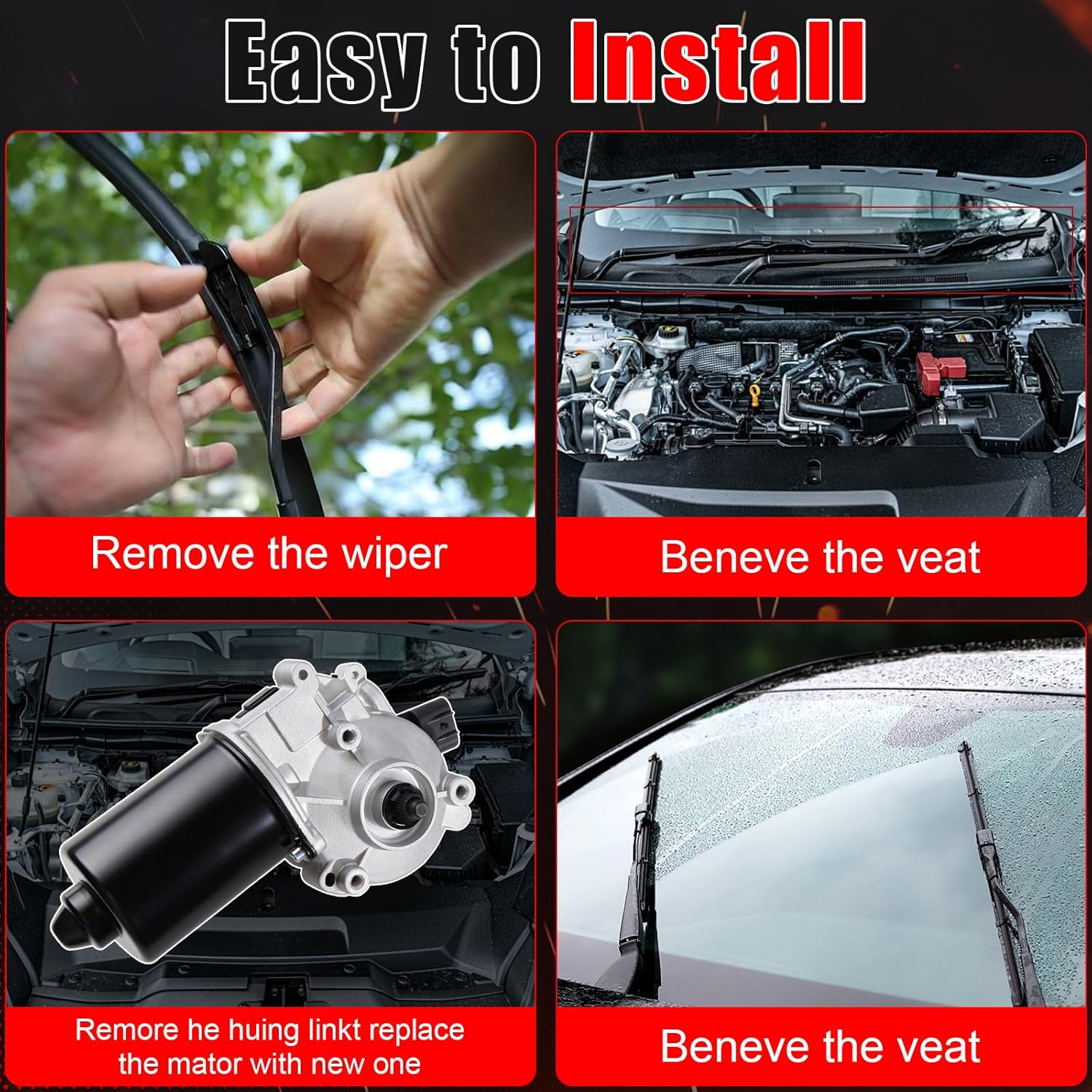 Easy to Install

Remove the wiper

Beneve the veat

Remore he huing linkt replace the mator with new one

Beneve the veat