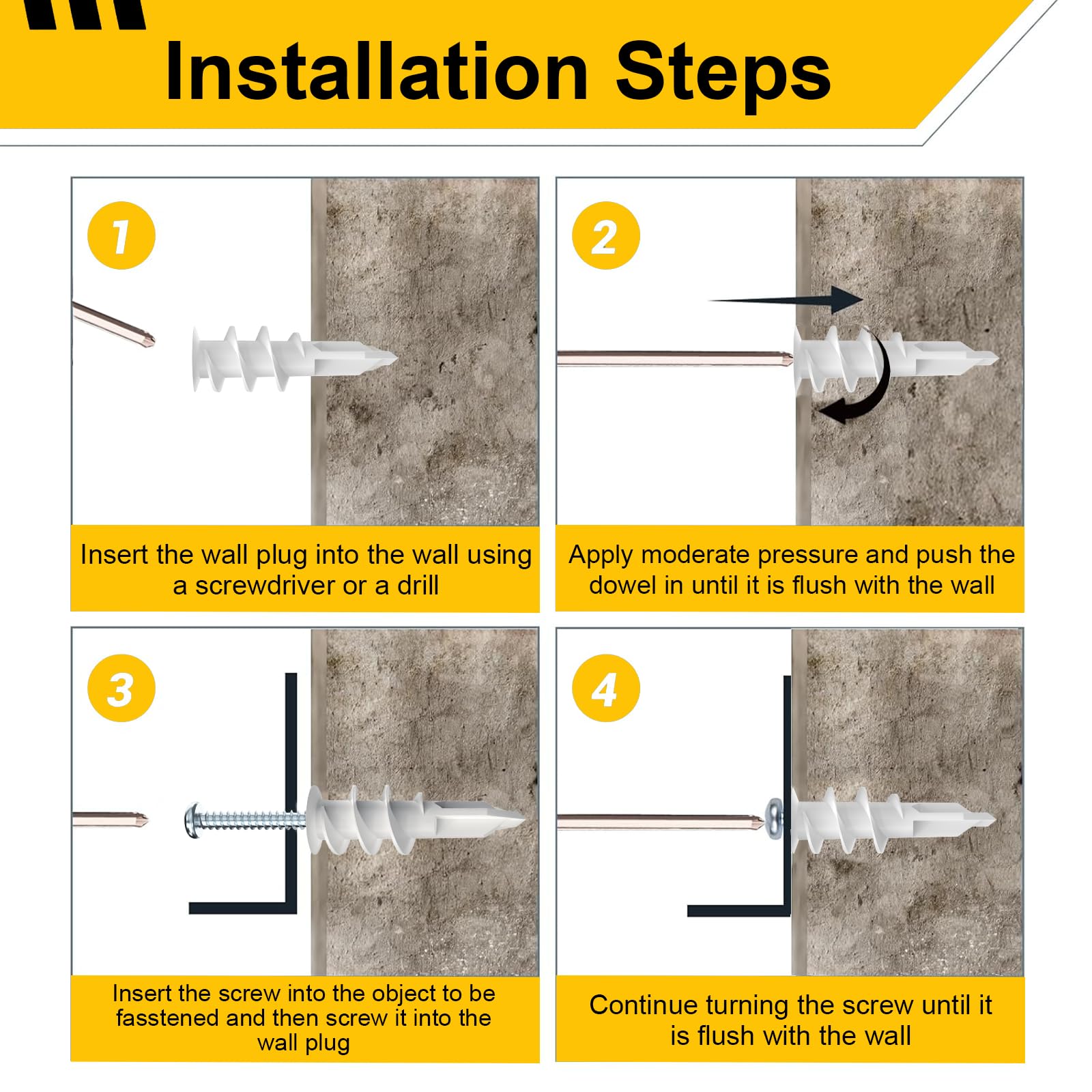 Installation Steps

1

Insert the wall plug into the wall using a screwdriver or a drill

2

Apply moderate pressure and push the dowel in until it is flush with the wall

3

Insert the screw into the object to be fasstened and then screw it into the wall plug

4

Continue turning the screw until it is flush with the wall