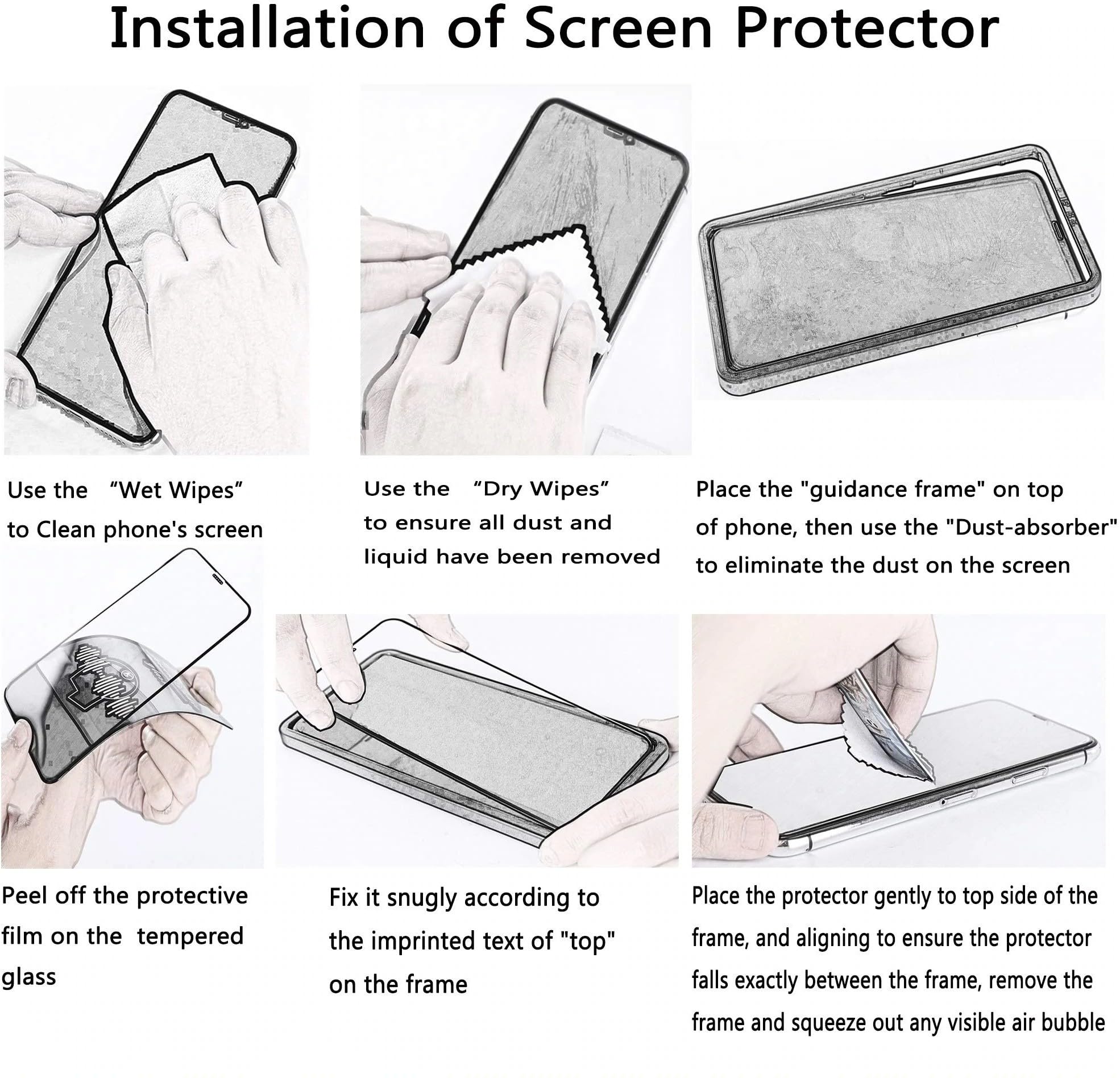 Installation of Screen Protector

Use the “Wet Wipes” to Clean phone's screen

Use the “Dry Wipes” to ensure all dust and liquid have been removed

Place the "guidance frame" on top of phone, then use the "Dust-absorber" to eliminate the dust on the screen

Peel off the protective film on the tempered glass

Fix it snugly according to the imprinted text of "top" on the frame

Place the protector gently to top side of the frame, and aligning to ensure the protector falls exactly between the frame, remove the frame and squeeze out any visible air bubble