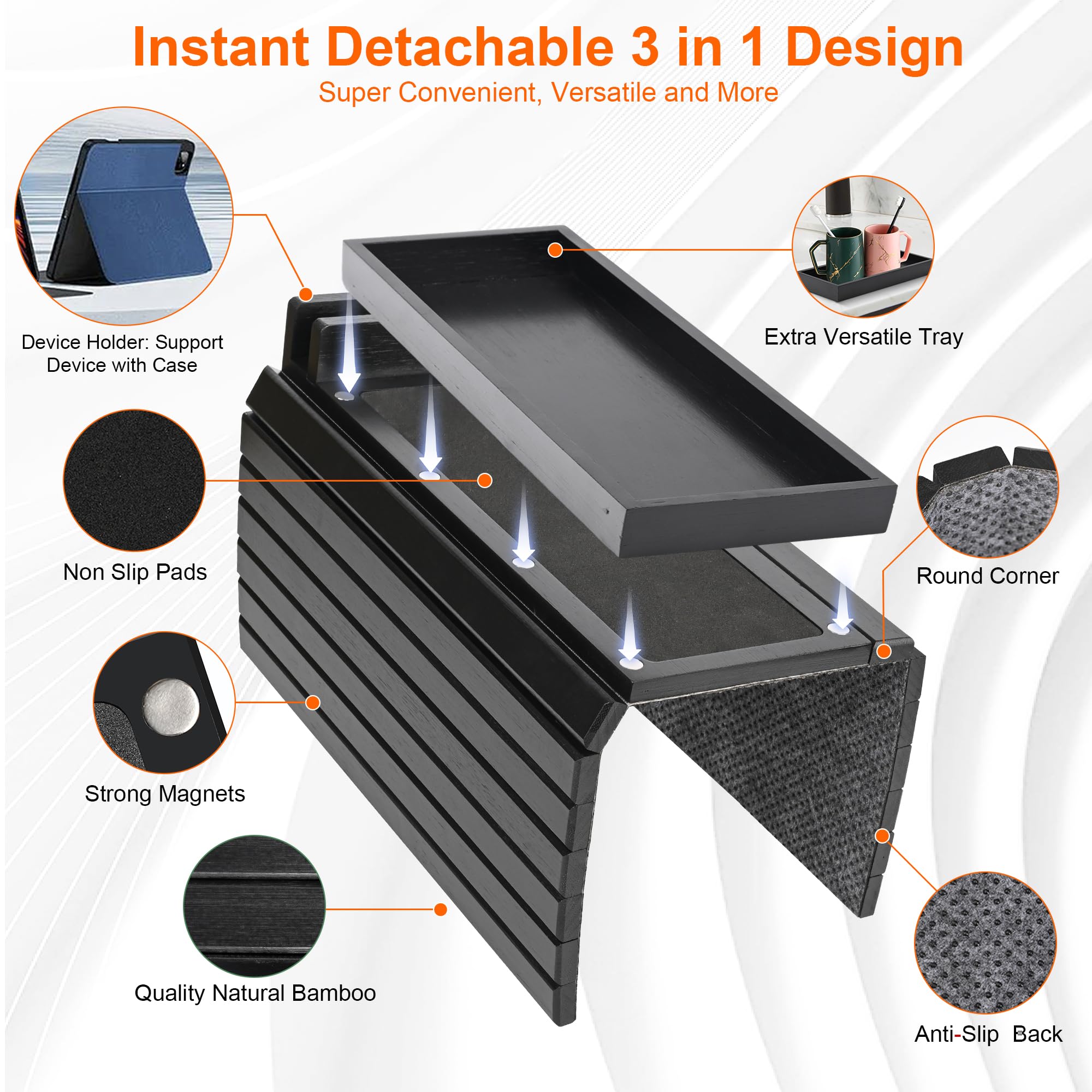 Instant Detachable 3 in 1 Design

Super Convenient, Versatile and More

Device Holder: Support Device with Case

Extra Versatile Tray

Non Slip Pads

Round Corner

Strong Magnets

Quality Natural Bamboo

Anti-Slip Back